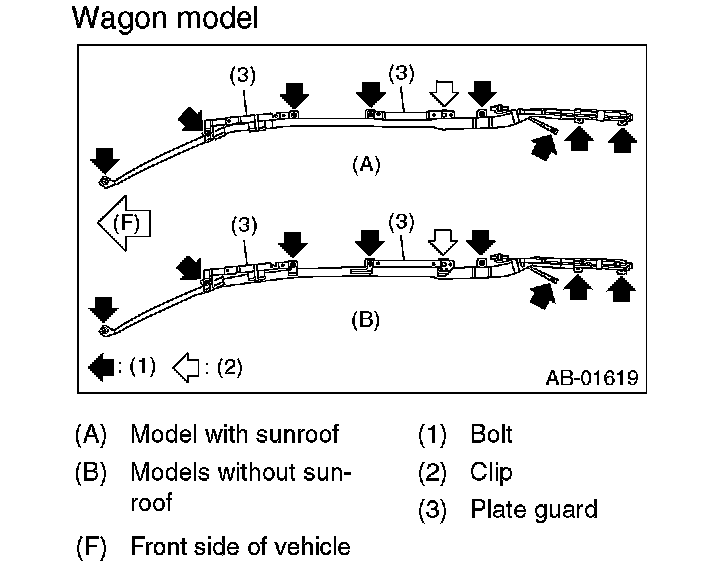 Wagon model

(3)
(3)
(A)
(F)
(3)
(3)
(B)
: (1)
: (2)
AB-01619

(A) Model with sunroof
(B) Models without sunroof
(F) Front side of vehicle

(1) Bolt
(2) Clip
(3) Plate guard