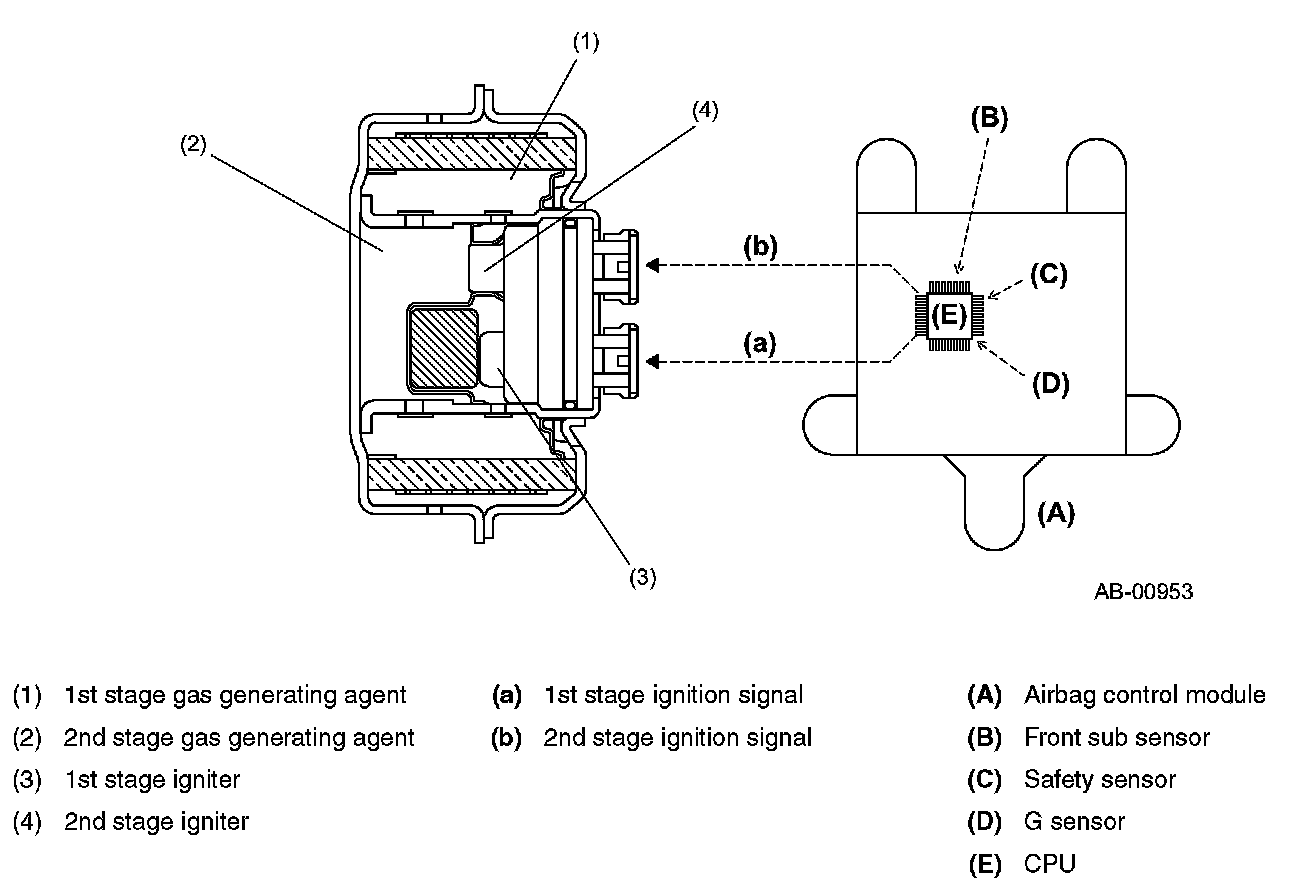 (1)

(4)

(2)

(B)

(b)

(C)

(E)

(a)

(D)

(A)

(3)

AB-00953

(1) 1st stage gas generating agent
(2) 2nd stage gas generating agent
(3) 1st stage igniter
(4) 2nd stage igniter

(a) 1st stage ignition signal
(b) 2nd stage ignition signal

(A) Airbag control module
(B) Front sub sensor
(C) Safety sensor
(D) G sensor
(E) CPU