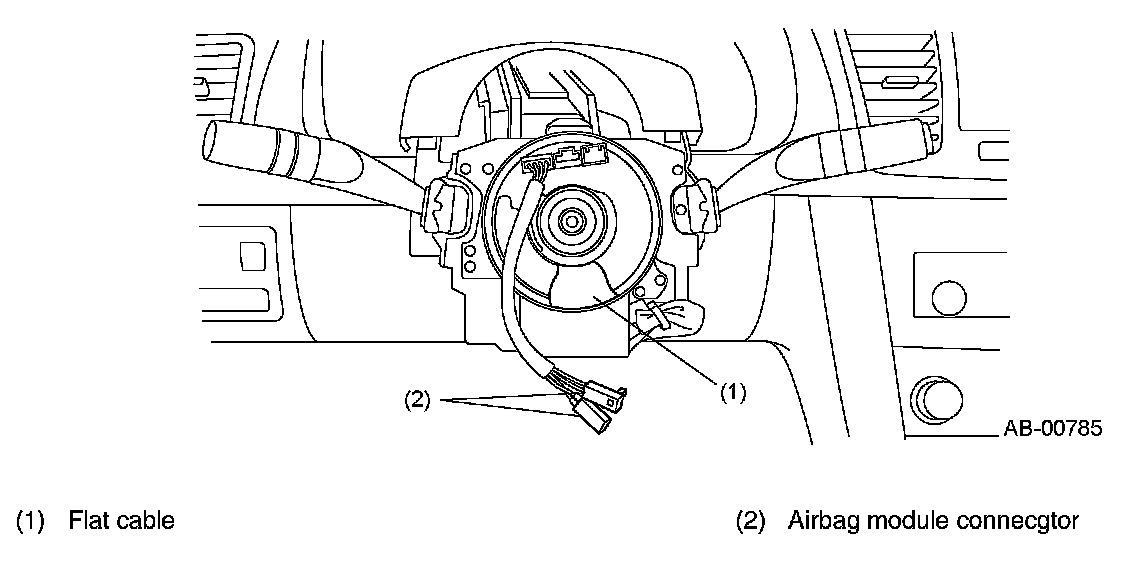 (2)

(1)

AB-00785

(1) Flat cable

(2) Airbag module connecgtor