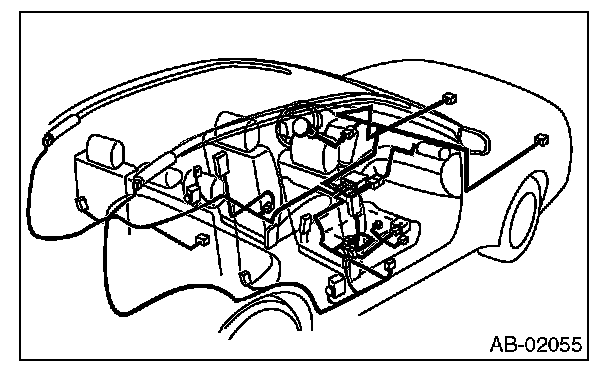 AB-02055