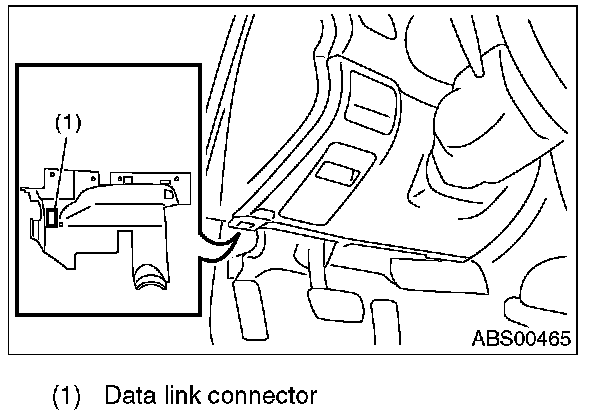 (1)

ABS00465

(1) Data link connector