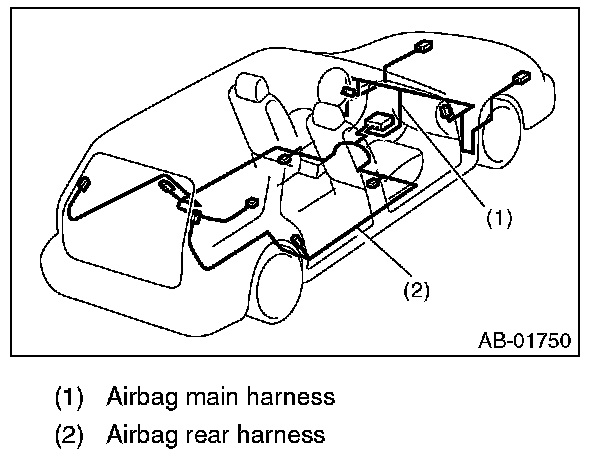 (1)

(2)

AB-01750

(1) Airbag main harness
(2) Airbag rear harness