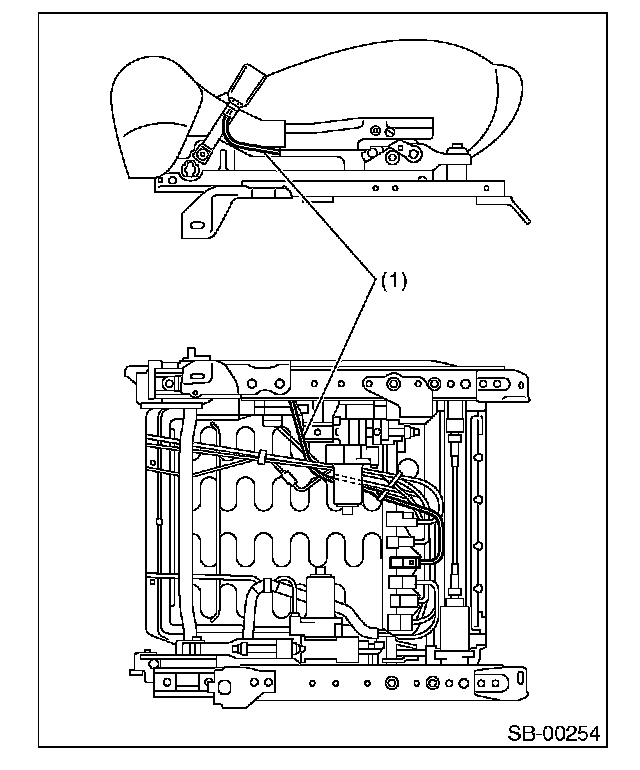 (1)

SB-00254