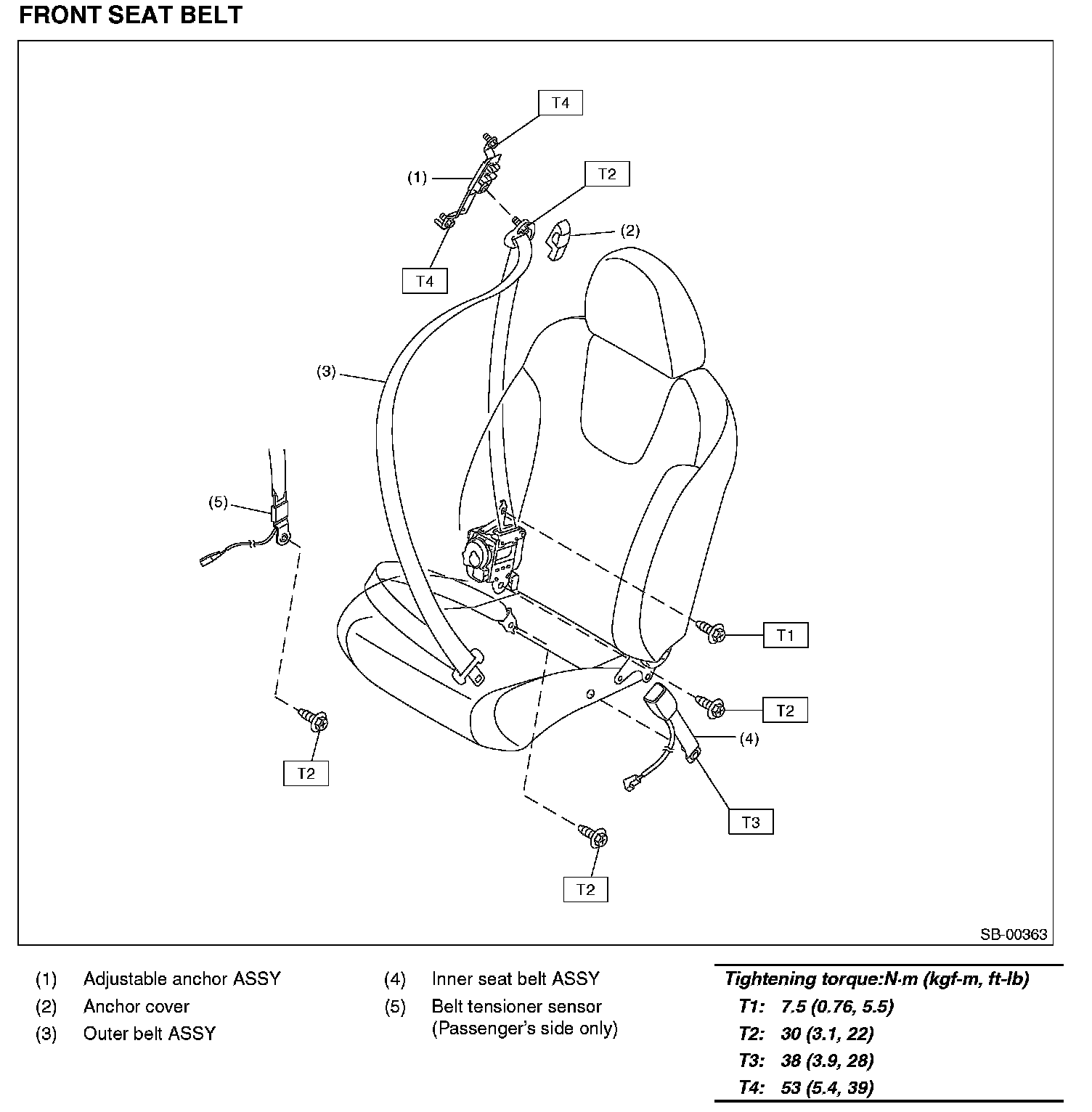 FRONT SEAT BELT

T4
(1)
T2
(2)
T4
(3)
(5)
T1
T2
(4)
T2
T3
T2
SB-00363

(1) Adjustable anchor ASSY
(2) Anchor cover
(3) Outer belt ASSY

(4) Inner seat belt ASSY
(5) Belt tensioner sensor (Passenger's side only)

Tightening torque:N·m (kgf-m, ft-lb)
T1: 7.5 (0.76, 5.5)
T2: 30 (3.1, 22)
T3: 38 (3.9, 28)
T4: 53 (5.4, 39)