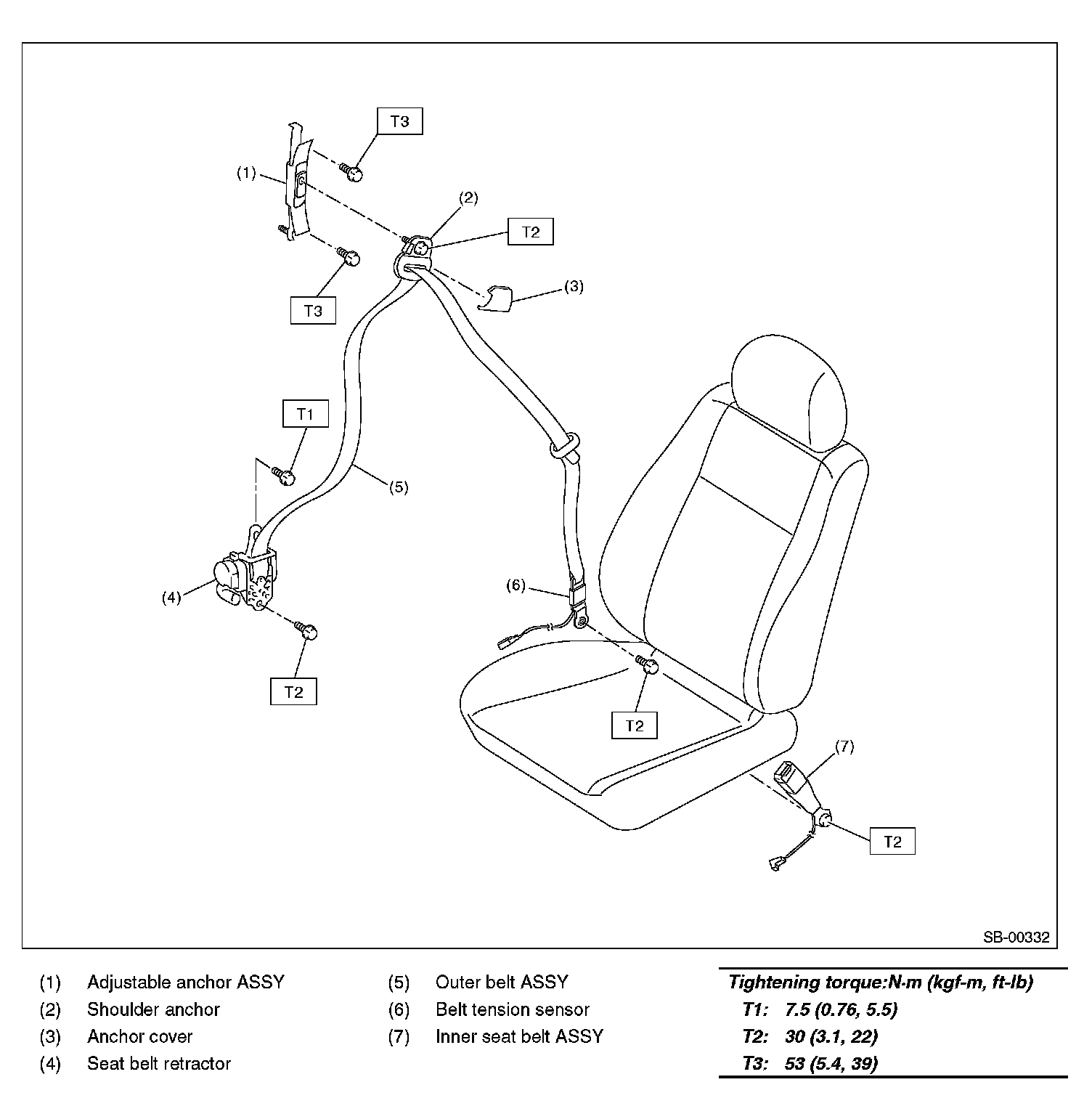 T3
(1)
(2)
T2
(3)
T3
T1
(5)
(4)
(6)
T2
T2
(7)
T2
SB-00332

(1) Adjustable anchor ASSY
(2) Shoulder anchor
(3) Anchor cover
(4) Seat belt retractor

(5) Outer belt ASSY
(6) Belt tension sensor
(7) Inner seat belt ASSY

Tightening torque:N·m (kgf-m, ft-lb)
T1: 7.5 (0.76, 5.5)
T2: 30 (3.1, 22)
T3: 53 (5.4, 39)