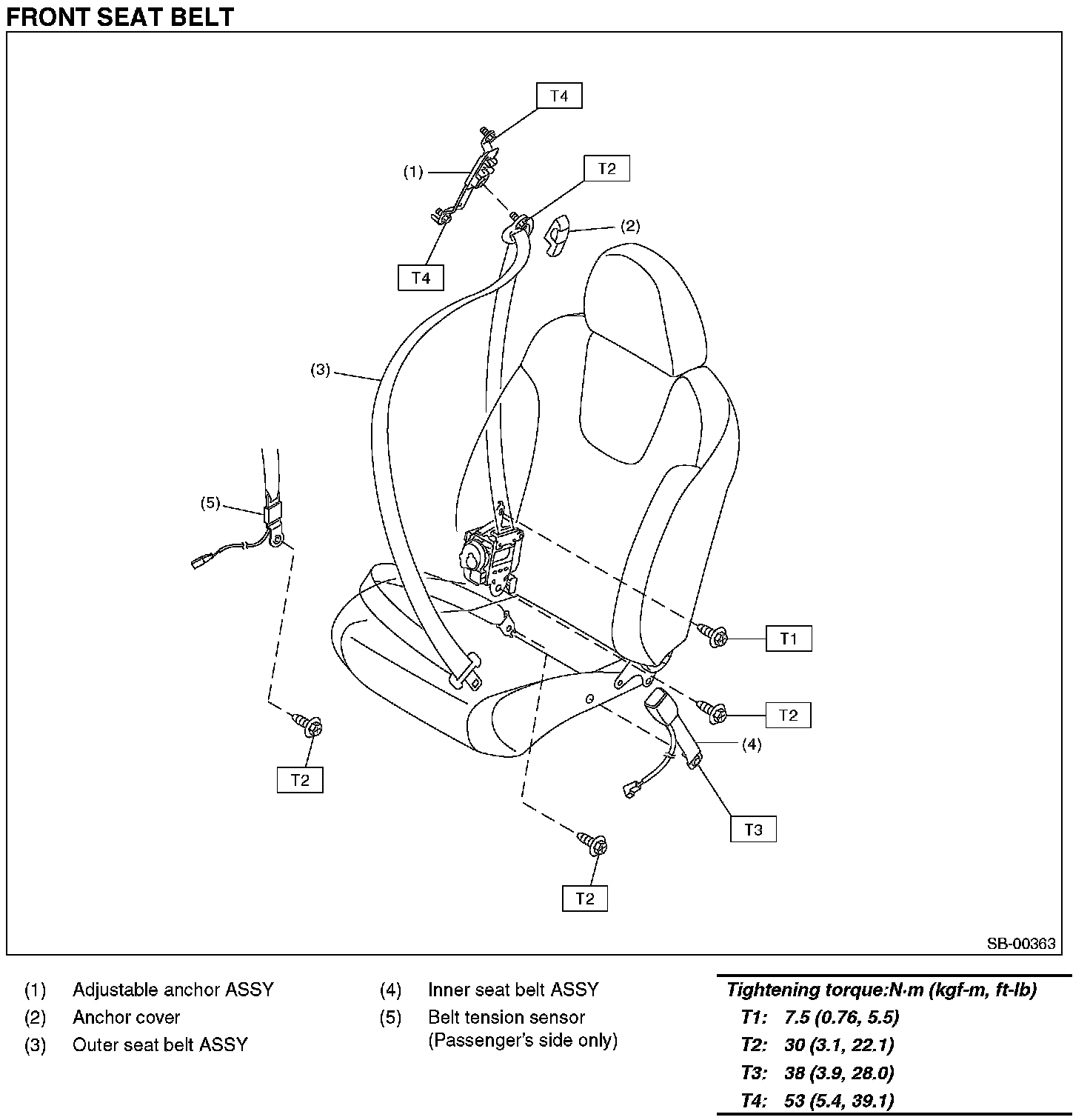 FRONT SEAT BELT

T4
(1)
T2
(2)
T4
(3)
(5)
T1
T2
(4)
T2
T3
T2

SB-00363

(1) Adjustable anchor ASSY
(2) Anchor cover
(3) Outer seat belt ASSY

(4) Inner seat belt ASSY
(5) Belt tension sensor (Passenger's side only)

Tightening torque:N·m (kgf-m, ft-lb)
T1: 7.5 (0.76, 5.5)
T2: 30 (3.1, 22.1)
T3: 38 (3.9, 28.0)
T4: 53 (5.4, 39.1)