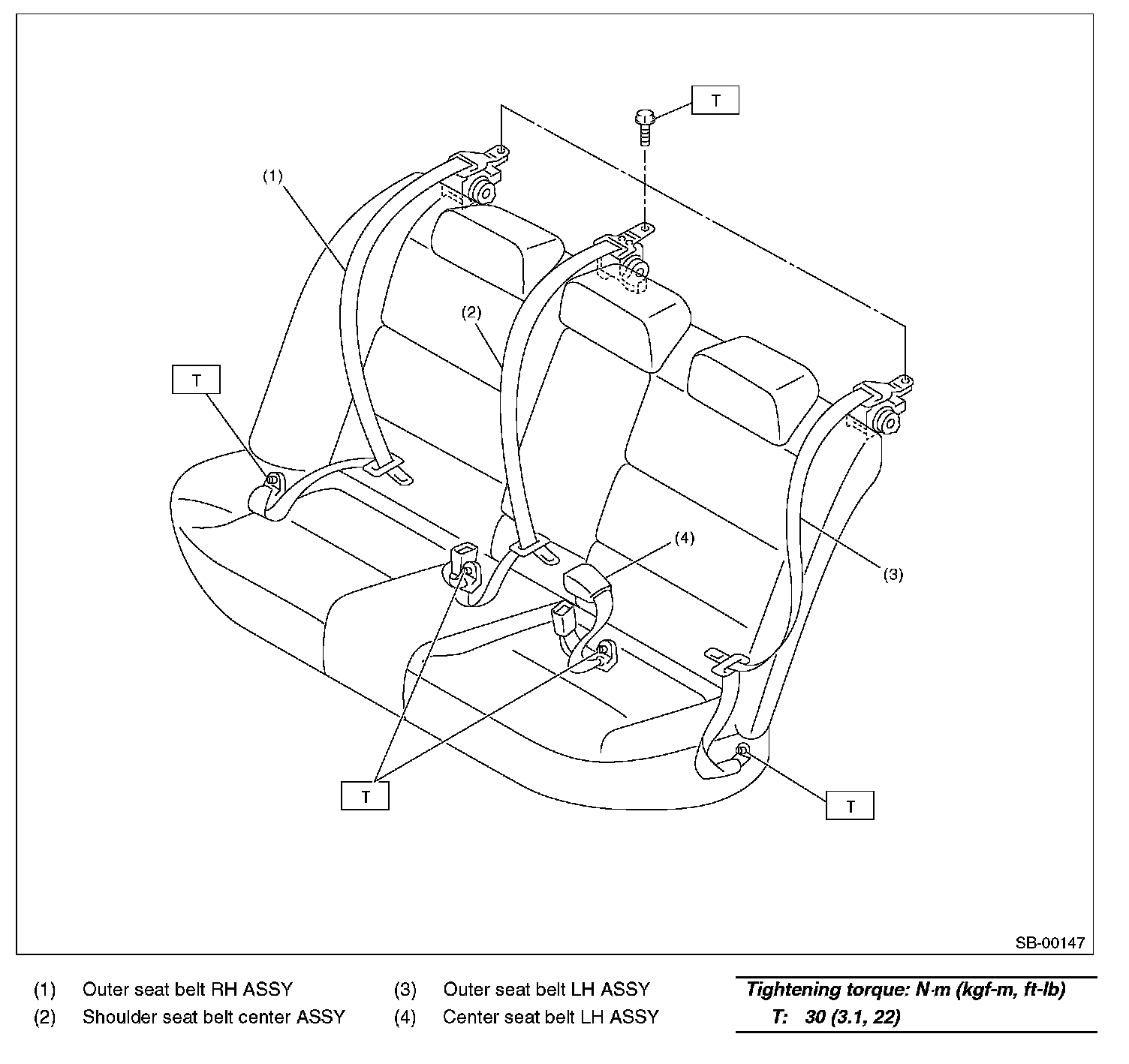 T

(1)

(2)

T

(4)

(3)

T

T

SB-00147

(1) Outer seat belt RH ASSY
(2) Shoulder seat belt center ASSY

(3) Outer seat belt LH ASSY
(4) Center seat belt LH ASSY

Tightening torque: N·m (kgf-m, ft-lb)
T: 30 (3.1, 22)