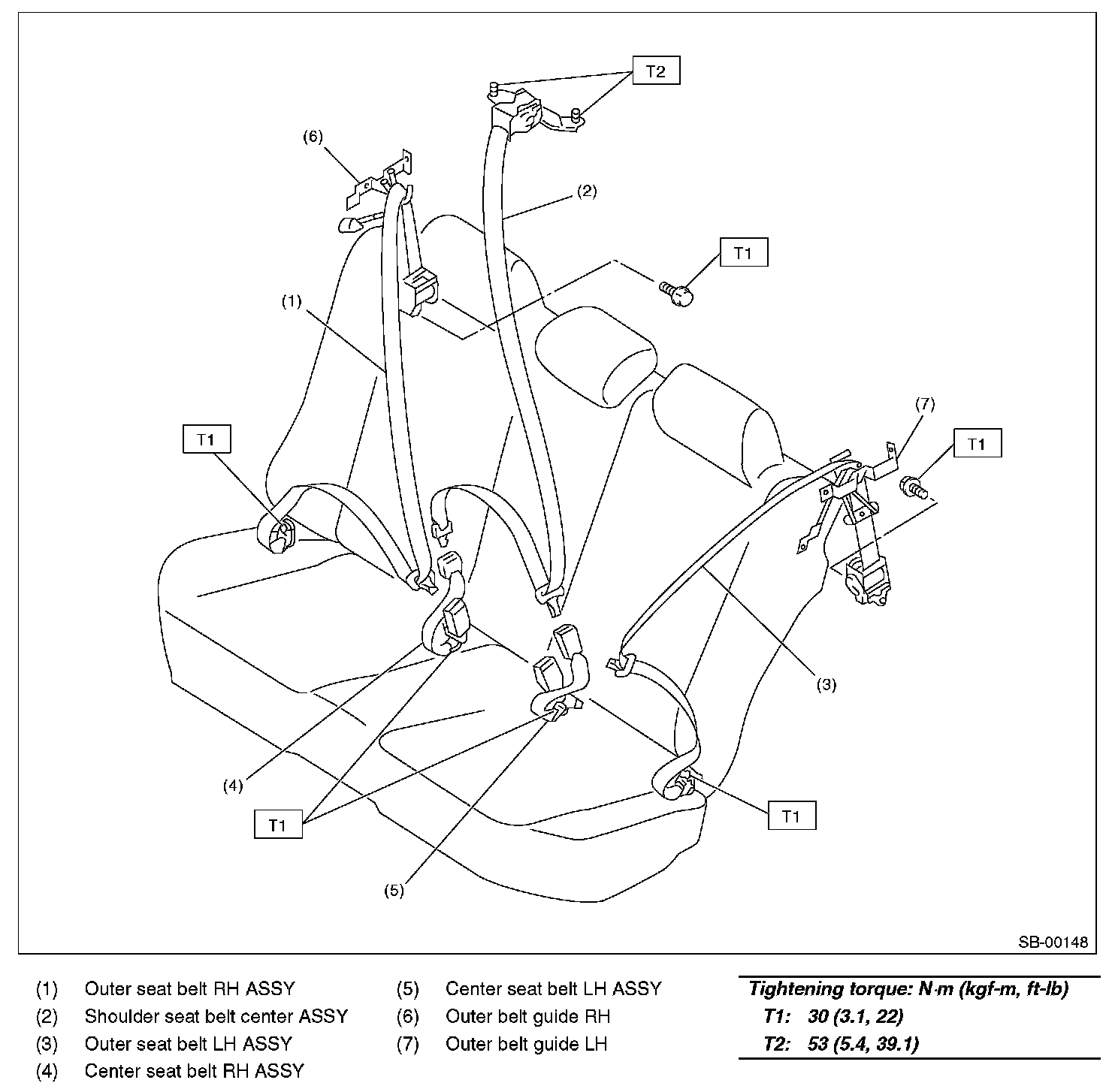 T2

(6)

(2)

T1

(1)

(7)

T1

T1

(3)

(4)

T1

T1

(5)

SB-00148

(1) Outer seat belt RH ASSY
(2) Shoulder seat belt center ASSY
(3) Outer seat belt LH ASSY
(4) Center seat belt RH ASSY

(5) Center seat belt LH ASSY
(6) Outer belt guide RH
(7) Outer belt guide LH

Tightening torque: N·m (kgf-m, ft-lb)
T1: 30 (3.1, 22)
T2: 53 (5.4, 39.1)