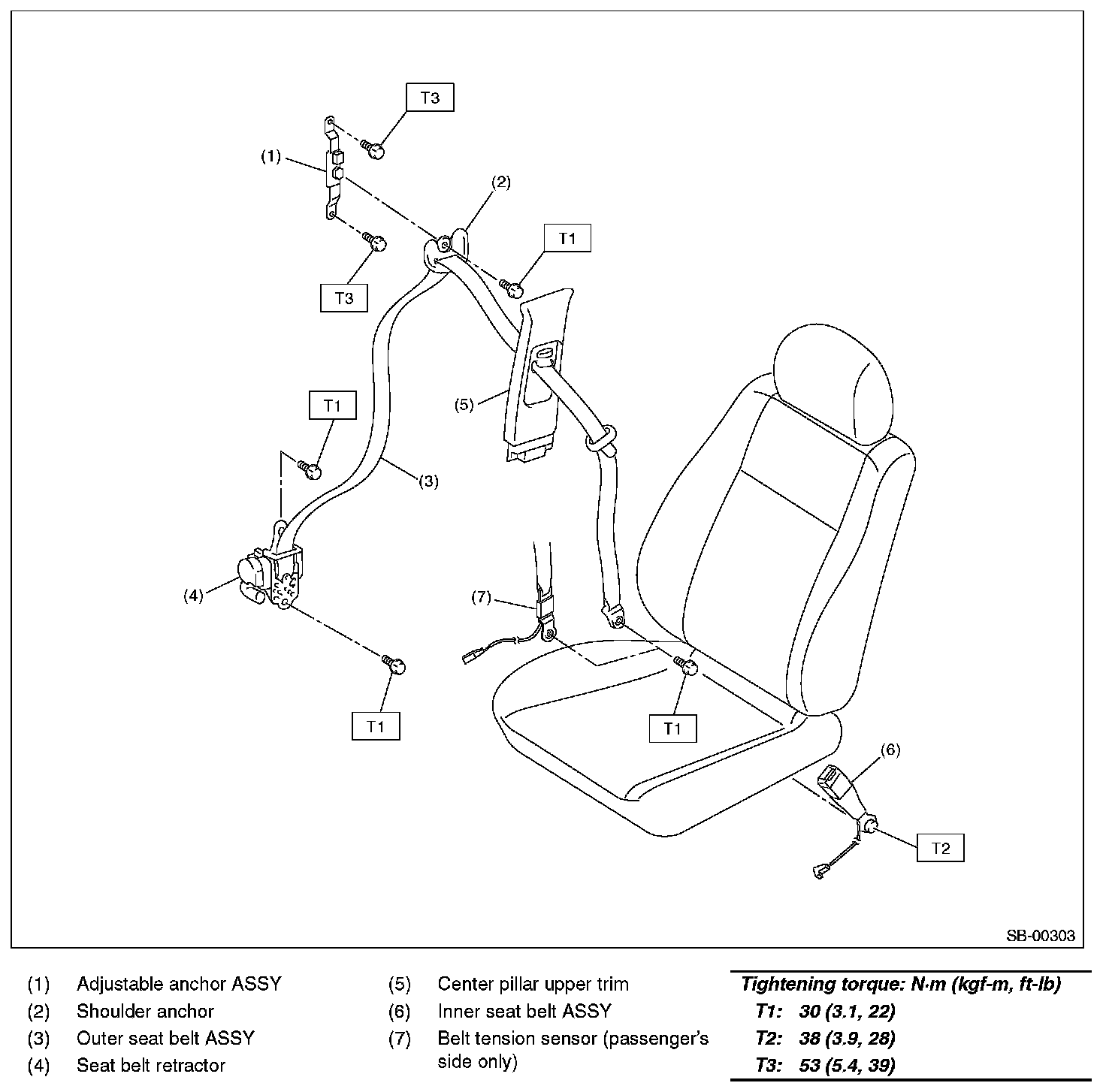 T3

(1)

(2)

T1

T3

T1

(5)

(3)

(4)

(7)

T1

T1

(6)

T2

SB-00303

(1) Adjustable anchor ASSY
(2) Shoulder anchor
(3) Outer seat belt ASSY
(4) Seat belt retractor

(5) Center pillar upper trim
(6) Inner seat belt ASSY
(7) Belt tension sensor (passenger's side only)

Tightening torque: N·m (kgf-m, ft-lb)
T1: 30 (3.1, 22)
T2: 38 (3.9, 28)
T3: 53 (5.4, 39)