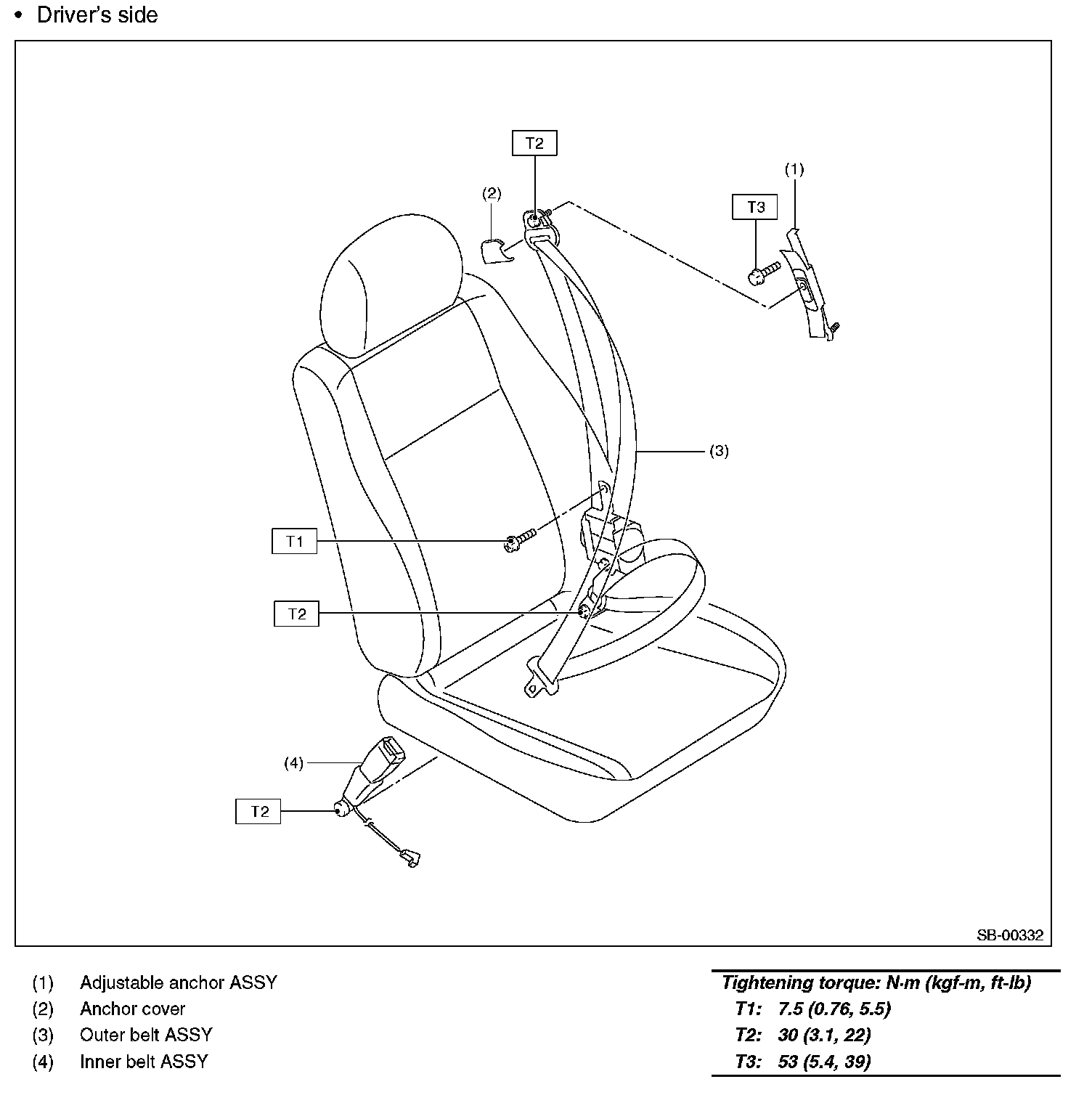 • Driver's side

T2

(2)

(1)

T3

(3)

T1

T2

(4)

T2

SB-00332

(1) Adjustable anchor ASSY
(2) Anchor cover
(3) Outer belt ASSY
(4) Inner belt ASSY

Tightening torque: N·m (kgf-m, ft-lb)
T1: 7.5 (0.76, 5.5)
T2: 30 (3.1, 22)
T3: 53 (5.4, 39)