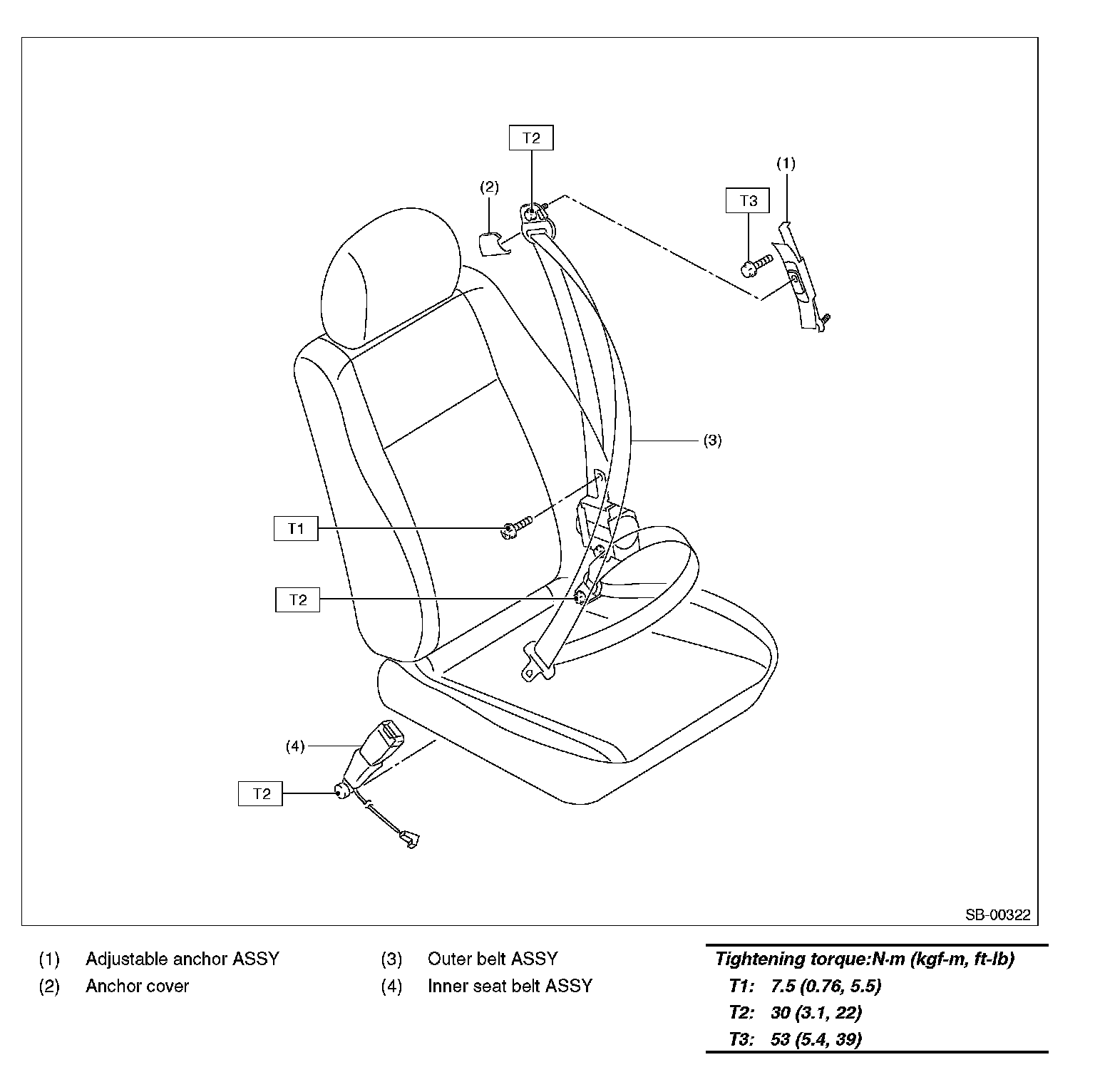 T2
(1)
(2)
T3
(3)
T1
T2
(4)
T2
SB-00322

(1) Adjustable anchor ASSY
(2) Anchor cover
(3) Outer belt ASSY
(4) Inner seat belt ASSY

Tightening torque:N·m (kgf-m, ft-lb)
T1: 7.5 (0.76, 5.5)
T2: 30 (3.1, 22)
T3: 53 (5.4, 39)