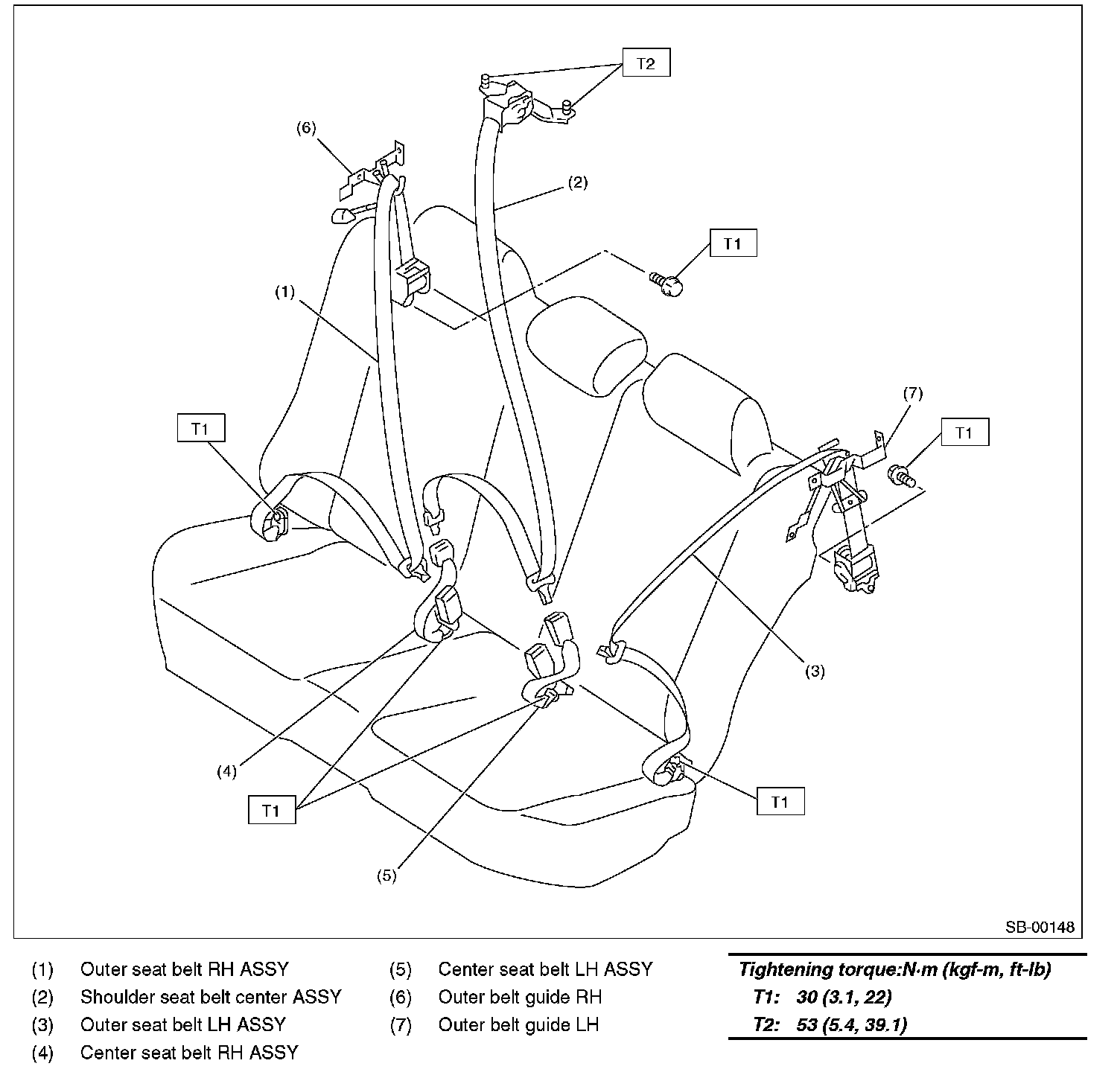 T2

(6)

(2)

T1

(1)

(7)

T1

T1

(3)

(4)

T1

T1

(5)

SB-00148

(1) Outer seat belt RH ASSY
(2) Shoulder seat belt center ASSY
(3) Outer seat belt LH ASSY
(4) Center seat belt RH ASSY

(5) Center seat belt LH ASSY
(6) Outer belt guide RH
(7) Outer belt guide LH

Tightening torque:N·m (kgf-m, ft-lb)
T1: 30 (3.1, 22)
T2: 53 (5.4, 39.1)