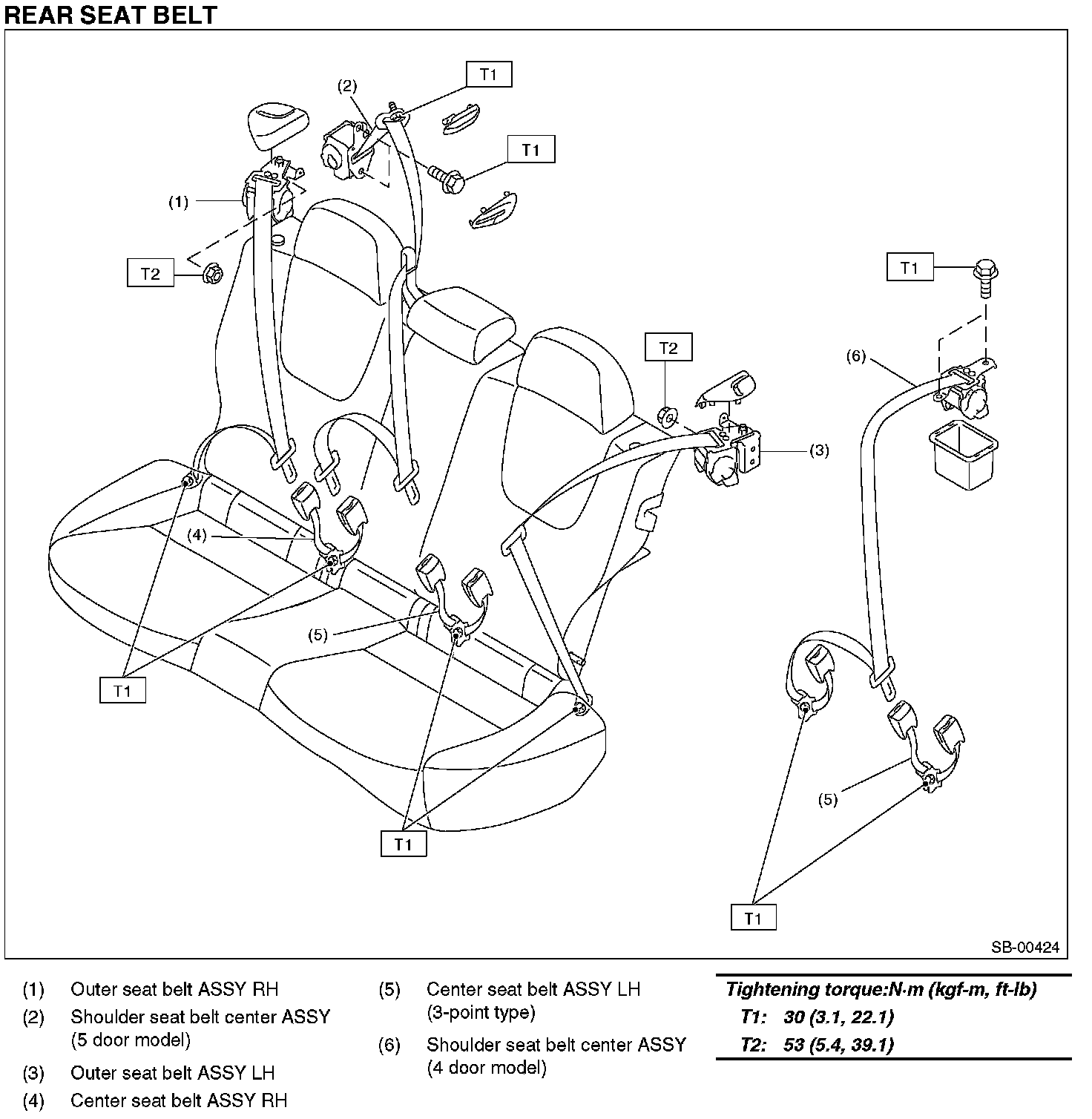 REAR SEAT BELT

(2)
T1
T1
(1)
T2
T1
T2
(6)
(3)
(4)
(5)
T1
T1
(5)
T1
SB-00424

(1) Outer seat belt ASSY RH
(2) Shoulder seat belt center ASSY (5 door model)
(3) Outer seat belt ASSY LH
(4) Center seat belt ASSY RH
(5) Center seat belt ASSY LH (3-point type)
(6) Shoulder seat belt center ASSY (4 door model)

Tightening torque:N·m (kgf-m, ft-lb)
T1: 30 (3.1, 22.1)
T2: 53 (5.4, 39.1)