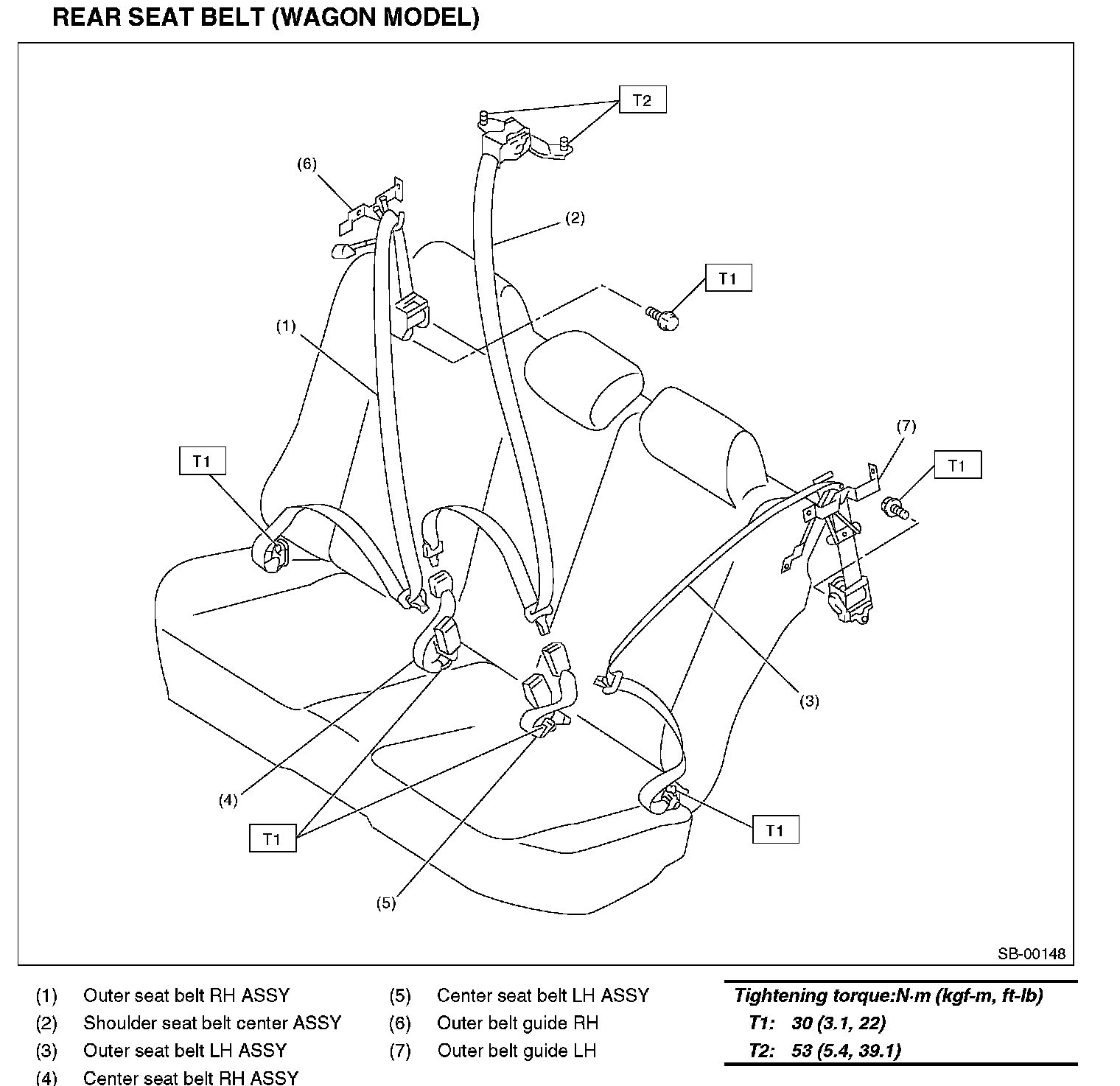 REAR SEAT BELT (WAGON MODEL)

T2
(6)
(2)
T1
(1)
(7)
T1
T1
(3)
(4)
T1
T1
(5)
SB-00148

(1) Outer seat belt RH ASSY
(2) Shoulder seat belt center ASSY
(3) Outer seat belt LH ASSY
(4) Center seat belt RH ASSY

(5) Center seat belt LH ASSY
(6) Outer belt guide RH
(7) Outer belt guide LH

Tightening torque:N·m (kgf-m, ft-lb)
T1: 30 (3.1, 22)
T2: 53 (5.4, 39.1)