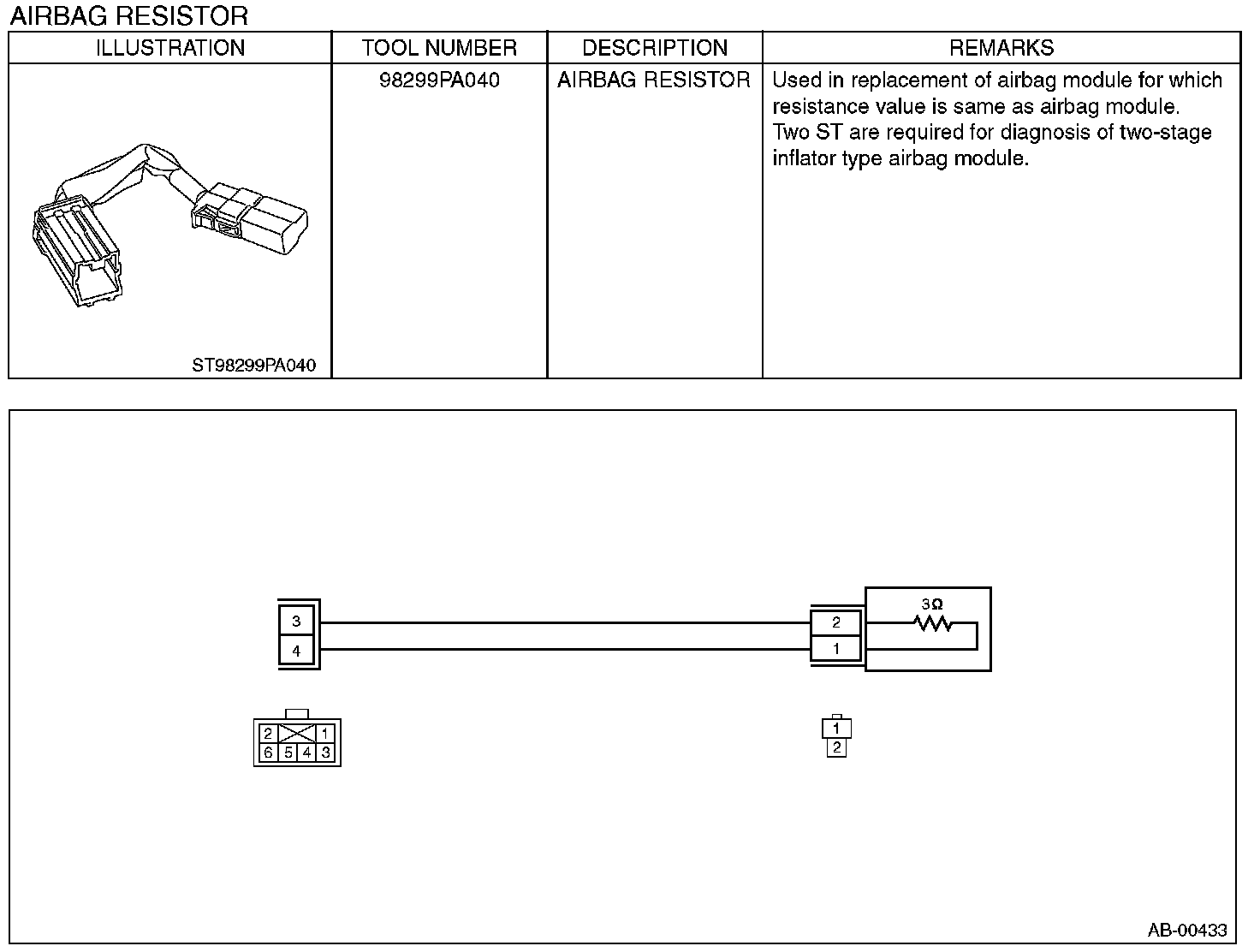 AIRBAG RESISTOR

| ILLUSTRATION | TOOL NUMBER | DESCRIPTION | REMARKS |
|---|---|---|---|
| ST98299PA040 | 98299PA040 | AIRBAG RESISTOR | Used in replacement of airbag module for which resistance value is same as airbag module. Two ST are required for diagnosis of two-stage inflator type airbag module. |

3
4
2
1
$3\Omega$
2 1
6 5 4 3
1
2
AB-00433