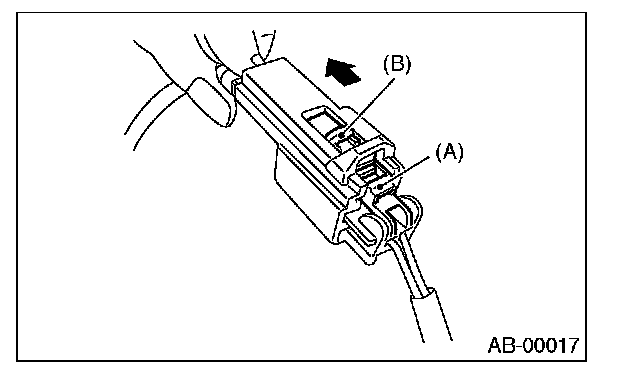 (B)

(A)

AB-00017