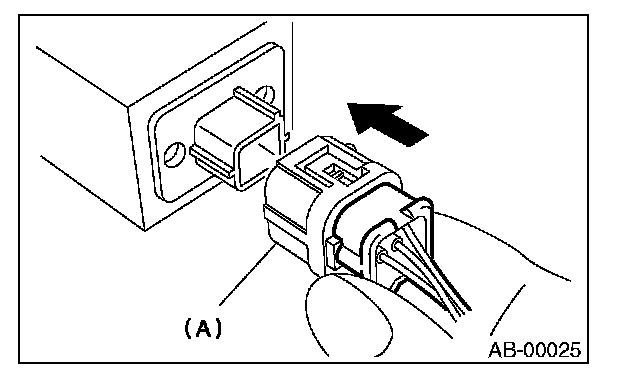 (A)

AB-00025