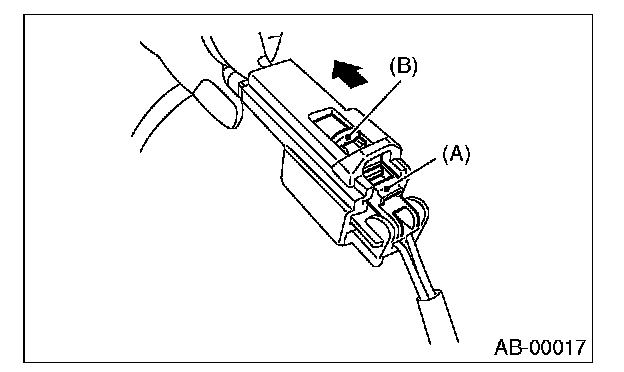 (B)

(A)

AB-00017