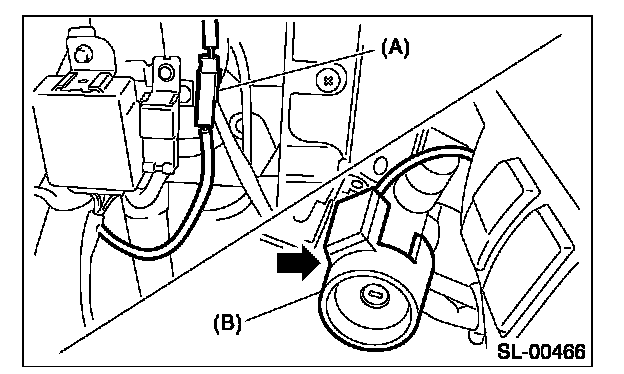 (A)

(B)

SL-00466