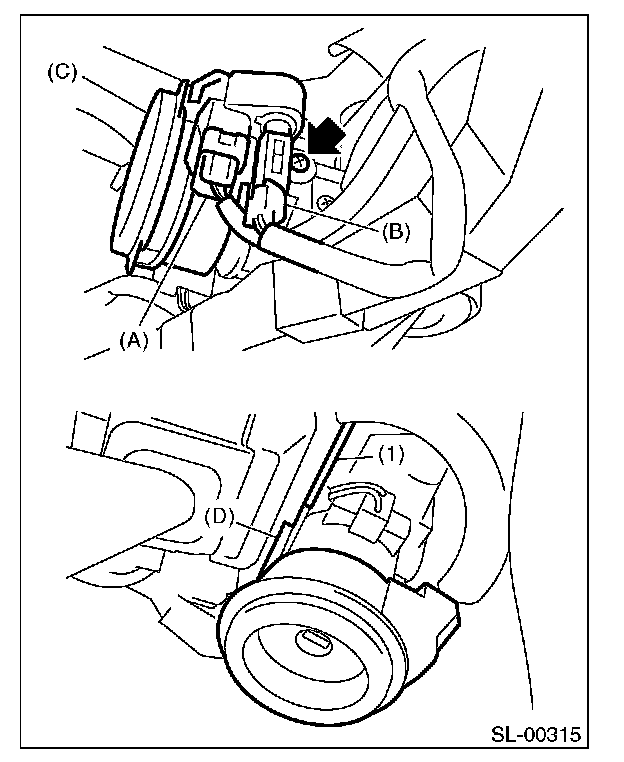 (C)
(B)
(A)
(1)
(D)
SL-00315