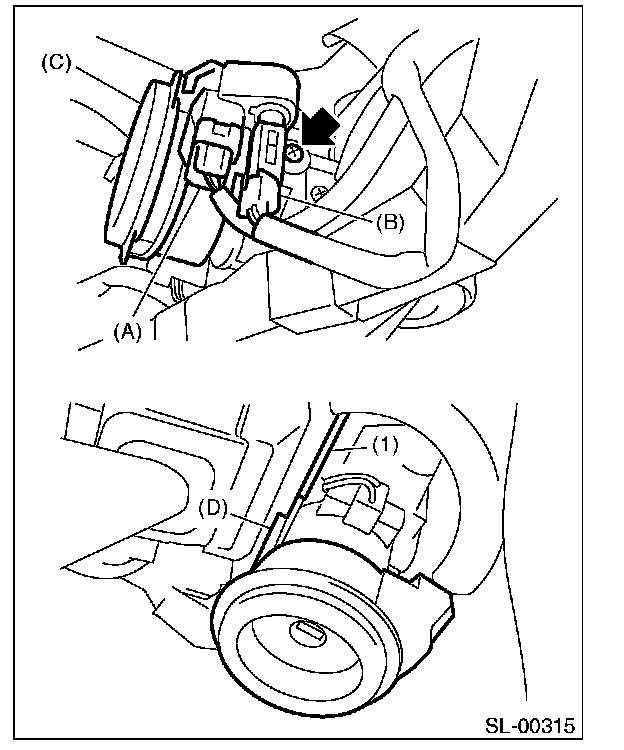 (C)
(B)
(A)
(1)
(D)
SL-00315