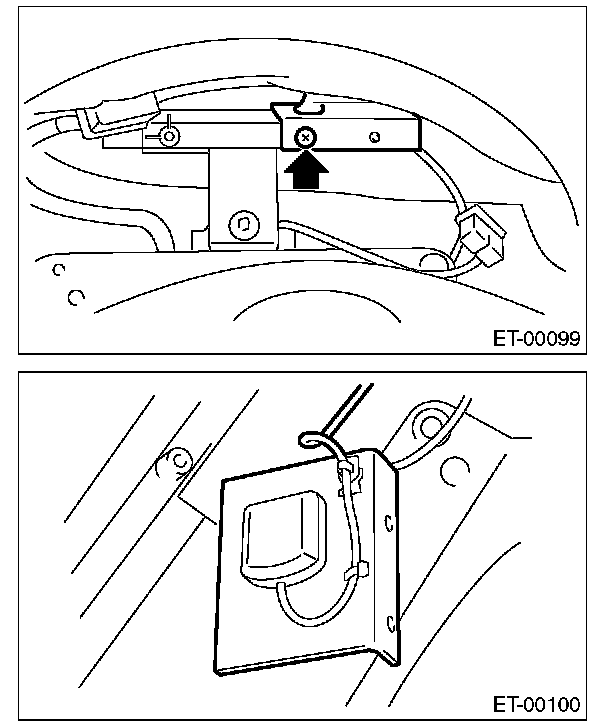 ET-00099

ET-00100