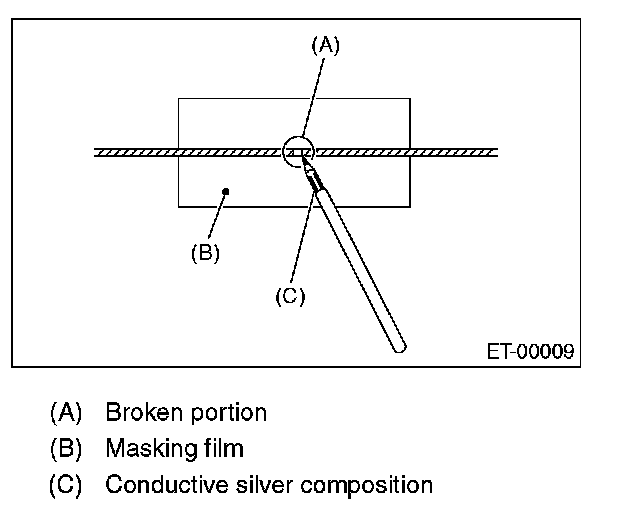 (A)

(B)

(C)

ET-00009

(A) Broken portion
(B) Masking film
(C) Conductive silver composition