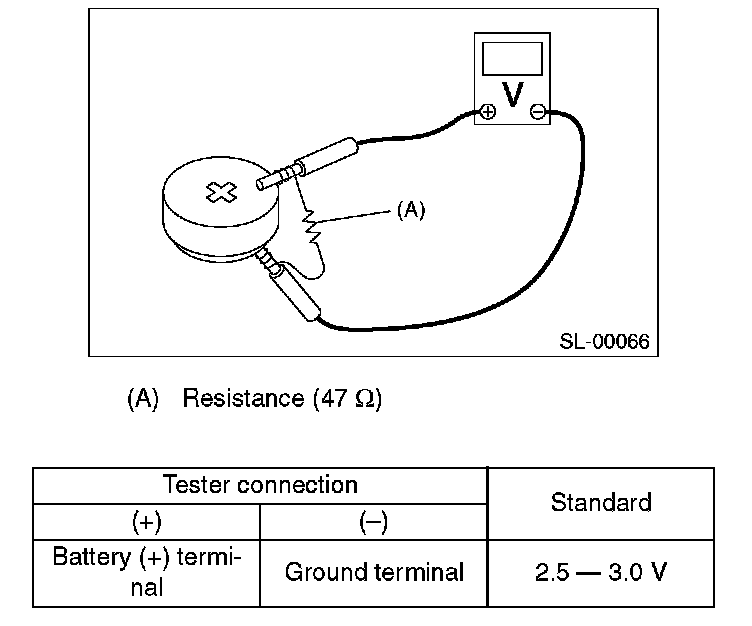 V

(A)

SL-00066

(A) Resistance (47 Ω)

| Tester connection | | Standard |
|---|---|---|
| (+) | (–) | |
| Battery (+) terminal | Ground terminal | 2.5 — 3.0 V |