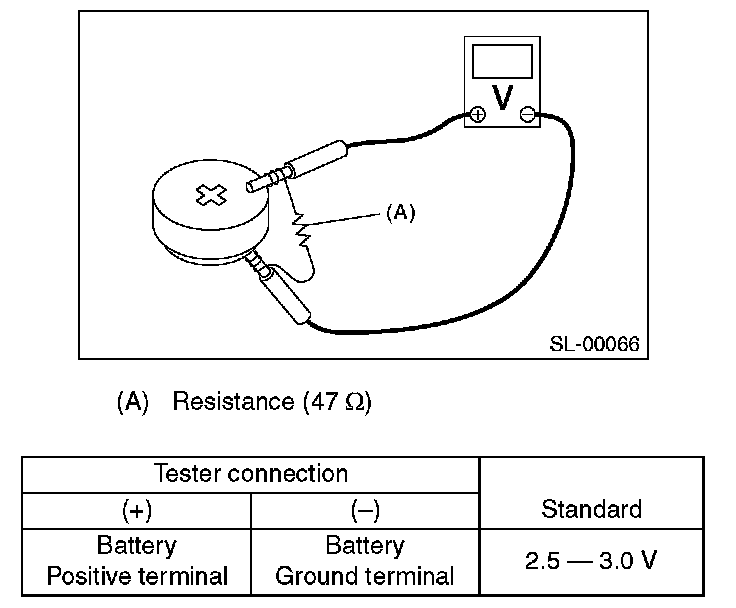 V

(A)

SL-00066

(A) Resistance (47 Ω)

| Tester connection | | Standard |
|---|---|---|
| (+) | (–) | |
| Battery Positive terminal | Battery Ground terminal | 2.5 — 3.0 V |