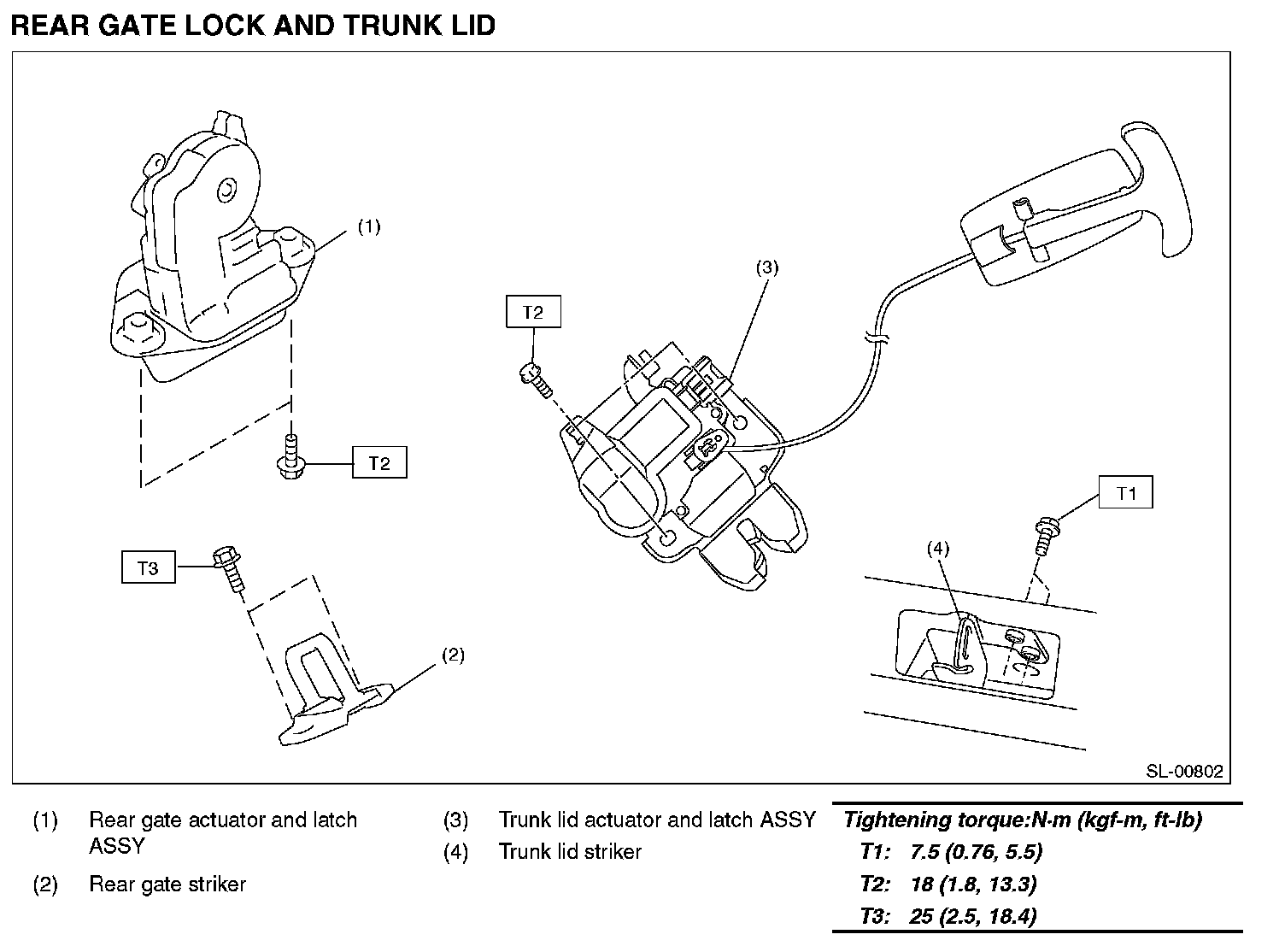 REAR GATE LOCK AND TRUNK LID

(1)

T2

(3)

T2

T3

(2)

T1

(4)

SL-00802

(1) Rear gate actuator and latch ASSY

(2) Rear gate striker

(3) Trunk lid actuator and latch ASSY

(4) Trunk lid striker

Tightening torque:N·m (kgf-m, ft-lb)
T1: 7.5 (0.76, 5.5)
T2: 18 (1.8, 13.3)
T3: 25 (2.5, 18.4)