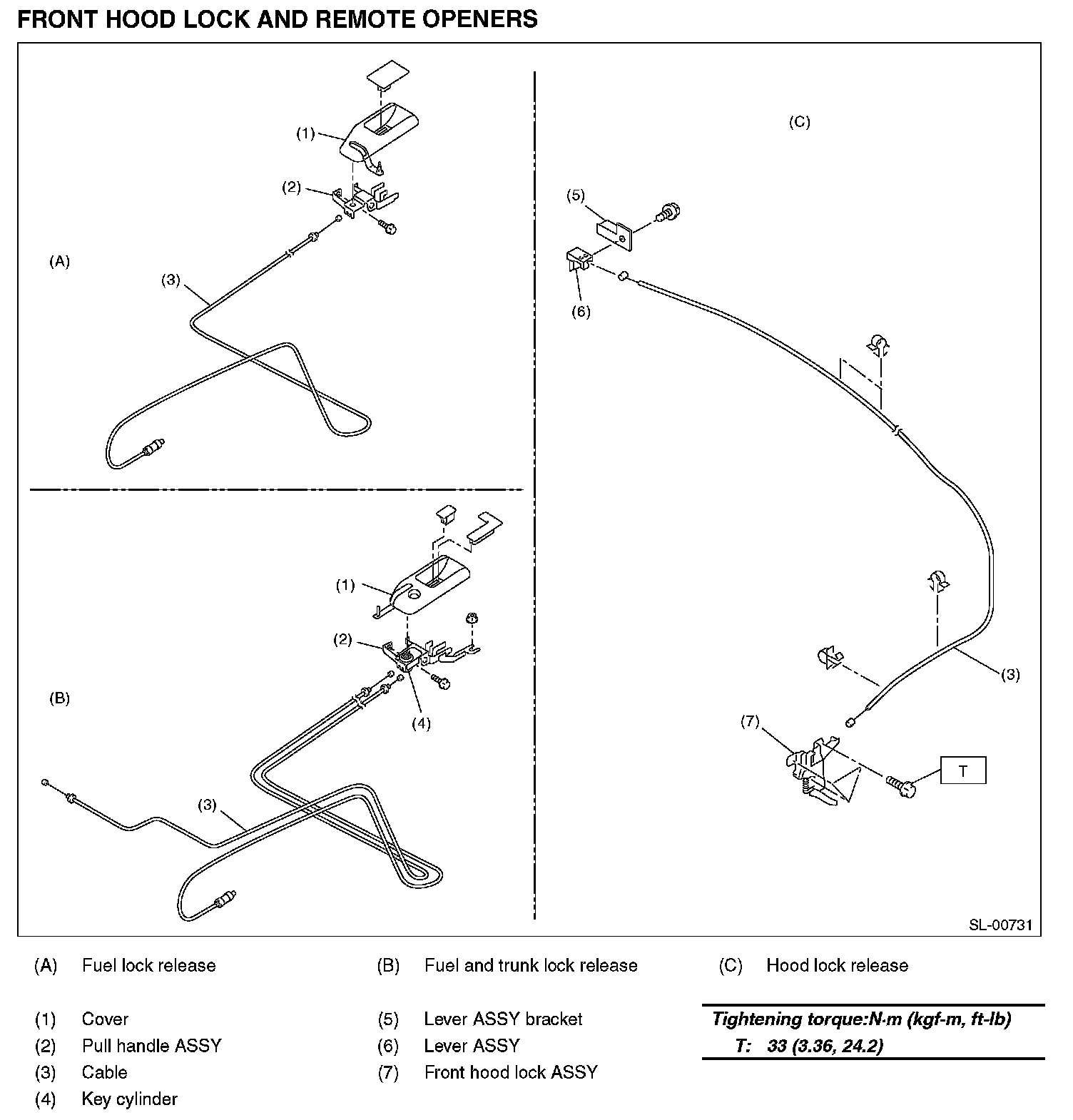 FRONT HOOD LOCK AND REMOTE OPENERS

(1)
(2)
(A)
(3)

(1)
(2)
(B)
(4)
(3)

(C)
(5)
(6)
(3)
(7)
T

SL-00731

(A) Fuel lock release
(B) Fuel and trunk lock release
(C) Hood lock release

(1) Cover
(2) Pull handle ASSY
(3) Cable
(4) Key cylinder
(5) Lever ASSY bracket
(6) Lever ASSY
(7) Front hood lock ASSY

Tightening torque:N·m (kgf-m, ft-lb)
T: 33 (3.36, 24.2)