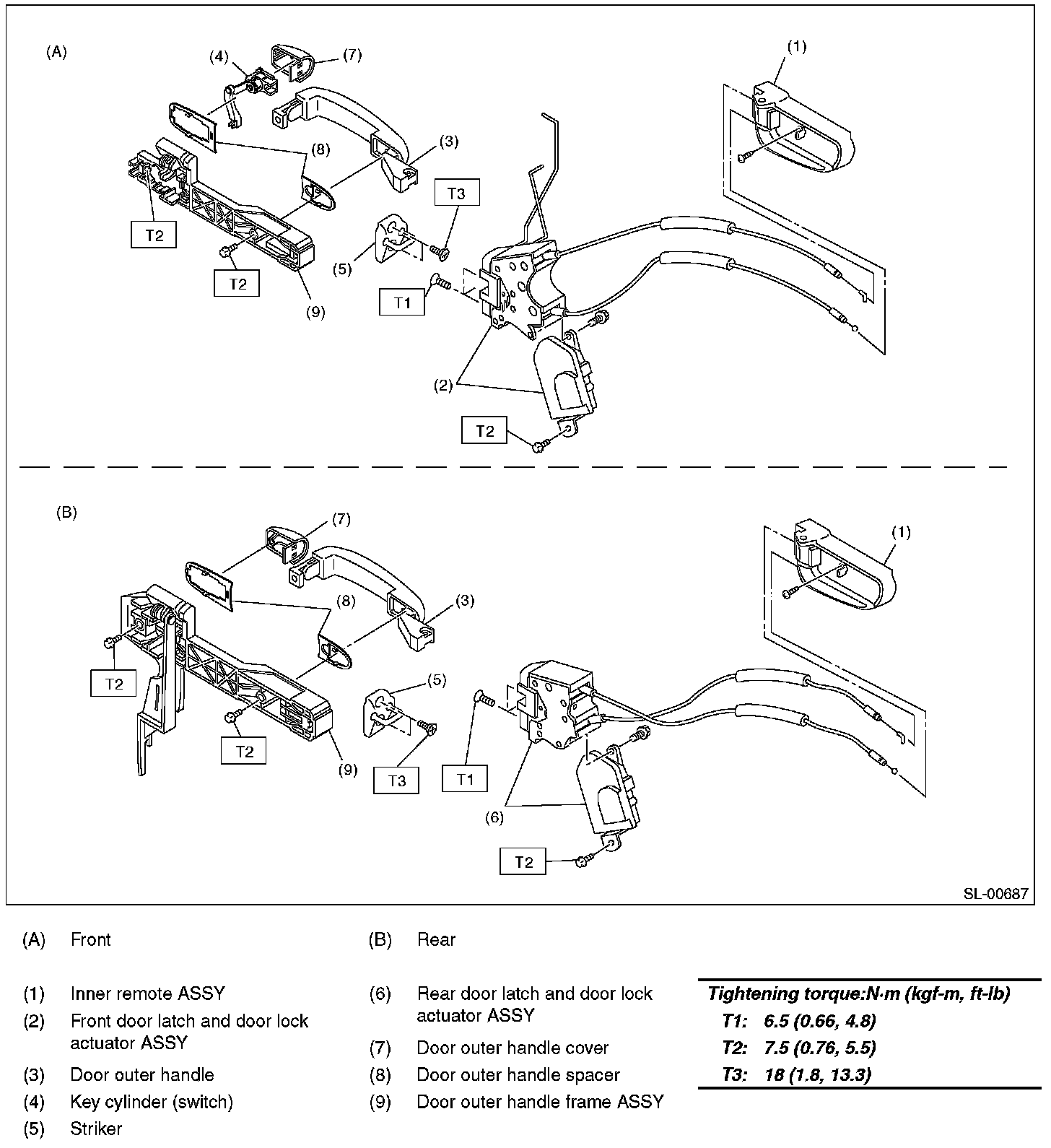 (A)
(4)
(7)
(1)
(8)
(3)
T3
T2
(5)
T2
T1
(9)
(2)
T2

(B)
(7)
(1)
(8)
(3)
T2
(5)
T2
(9)
T3
T1
(6)
T2
SL-00687

(A) Front
(B) Rear

(1) Inner remote ASSY
(2) Front door latch and door lock actuator ASSY
(3) Door outer handle
(4) Key cylinder (switch)
(5) Striker

(6) Rear door latch and door lock actuator ASSY
(7) Door outer handle cover
(8) Door outer handle spacer
(9) Door outer handle frame ASSY

Tightening torque:N·m (kgf-m, ft-lb)
T1: 6.5 (0.66, 4.8)
T2: 7.5 (0.76, 5.5)
T3: 18 (1.8, 13.3)