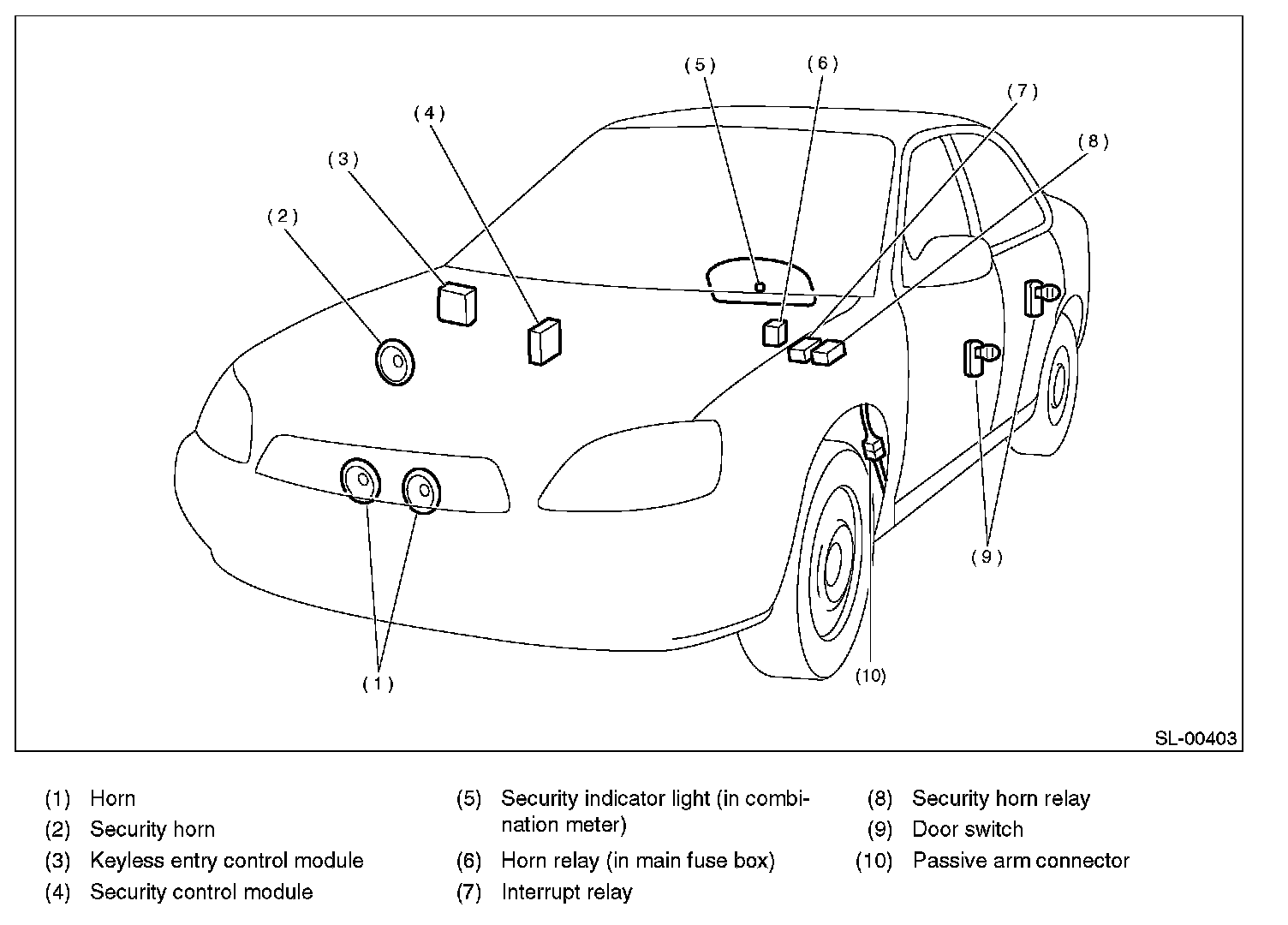 (5)
(6)
(7)
(4)
(8)
(3)
(2)
(9)
(1)
(10)
SL-00403

(1) Horn
(2) Security horn
(3) Keyless entry control module
(4) Security control module

(5) Security indicator light (in combination meter)
(6) Horn relay (in main fuse box)
(7) Interrupt relay

(8) Security horn relay
(9) Door switch
(10) Passive arm connector