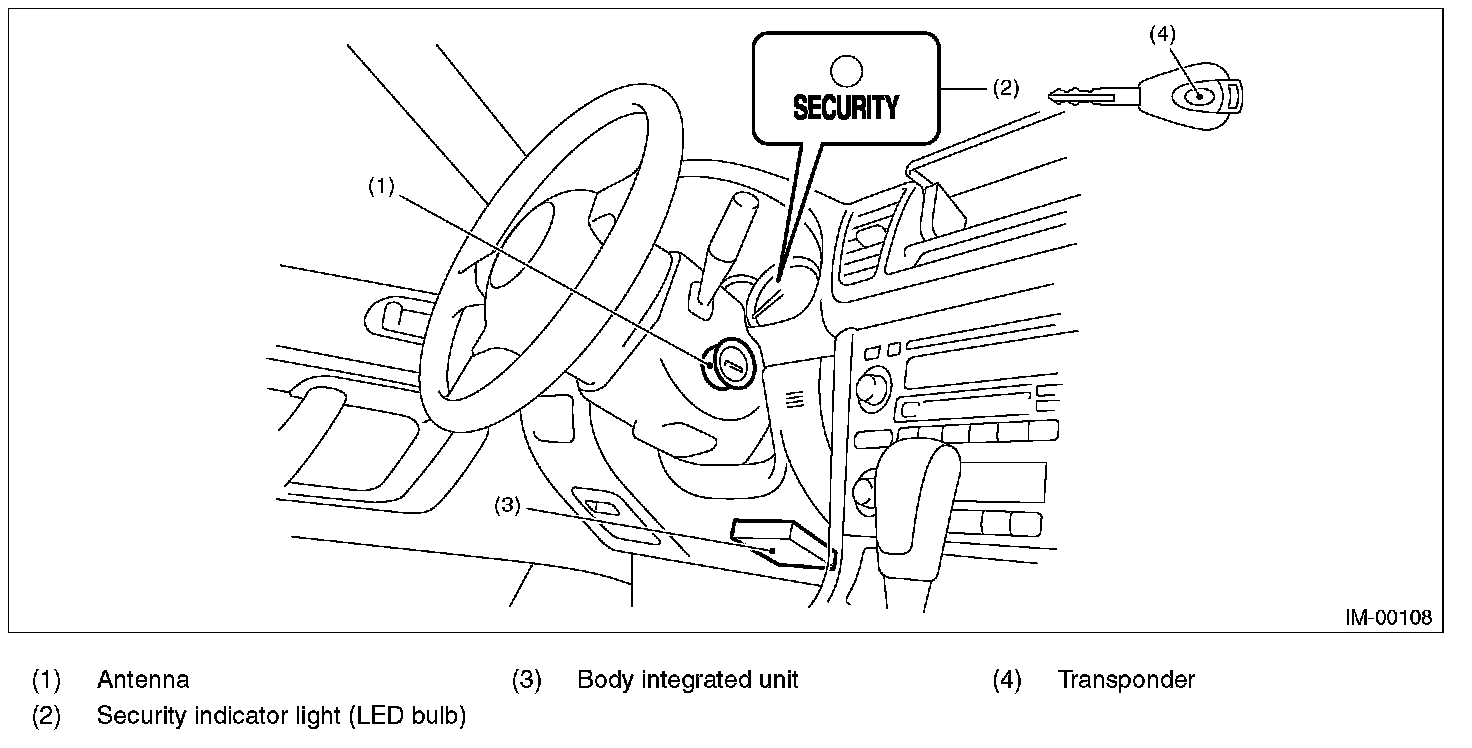 (4)

SECURITY

(2)

(1)

(3)

IM-00108

(1) Antenna
(2) Security indicator light (LED bulb)
(3) Body integrated unit
(4) Transponder