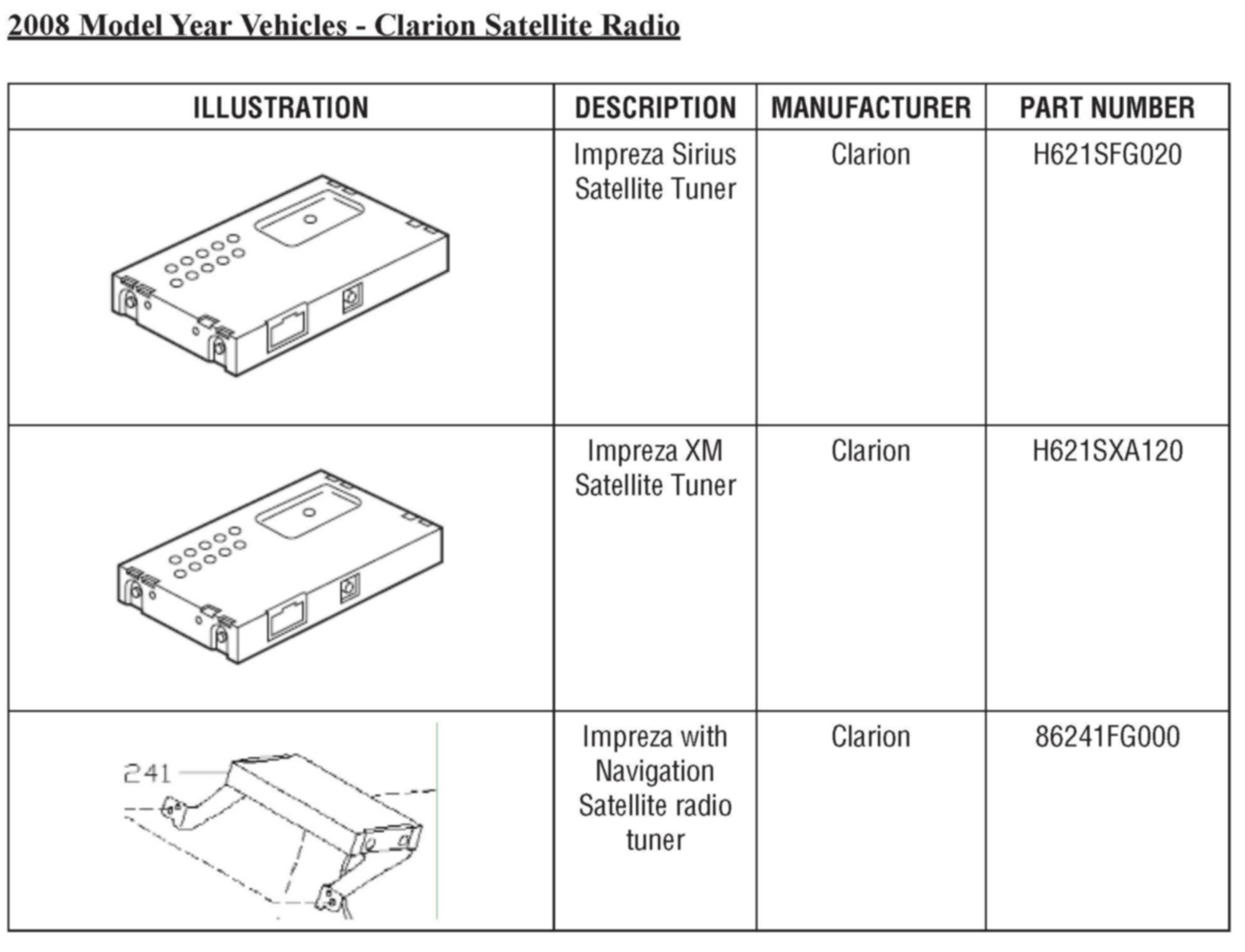 2008 Model Year Vehicles - Clarion Satellite Radio

| ILLUSTRATION | DESCRIPTION | MANUFACTURER | PART NUMBER |
|---|---|---|---|
| | Impreza Sirius Satellite Tuner | Clarion | H621SFG020 |
| | Impreza XM Satellite Tuner | Clarion | H621SXA120 |
| 241 | Impreza with Navigation Satellite radio tuner | Clarion | 86241FG000 |