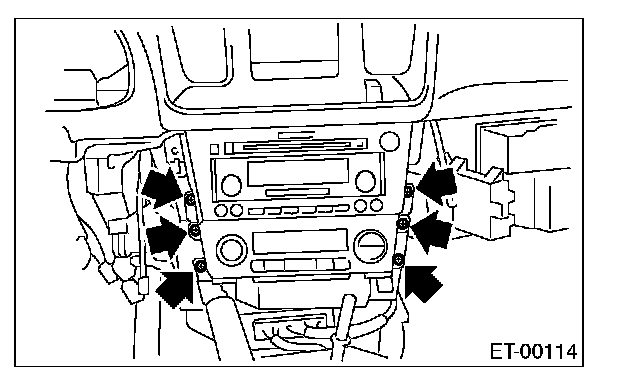 ET-00114