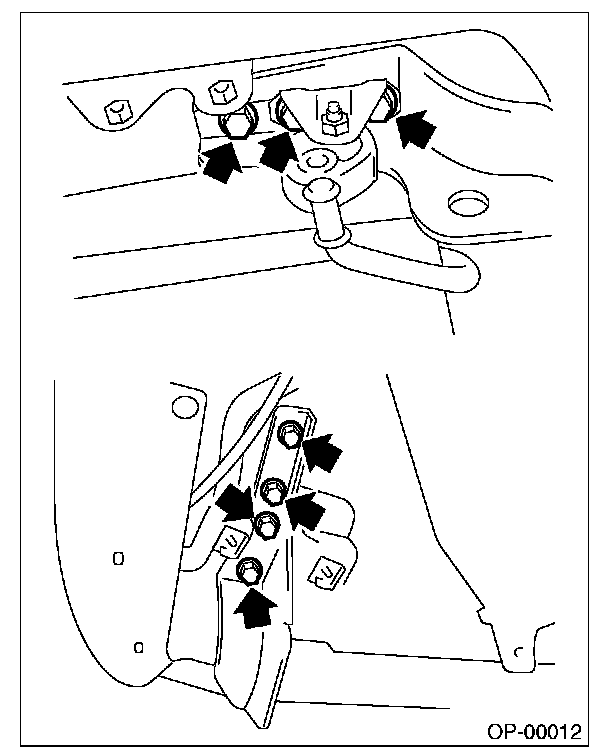 OP-00012