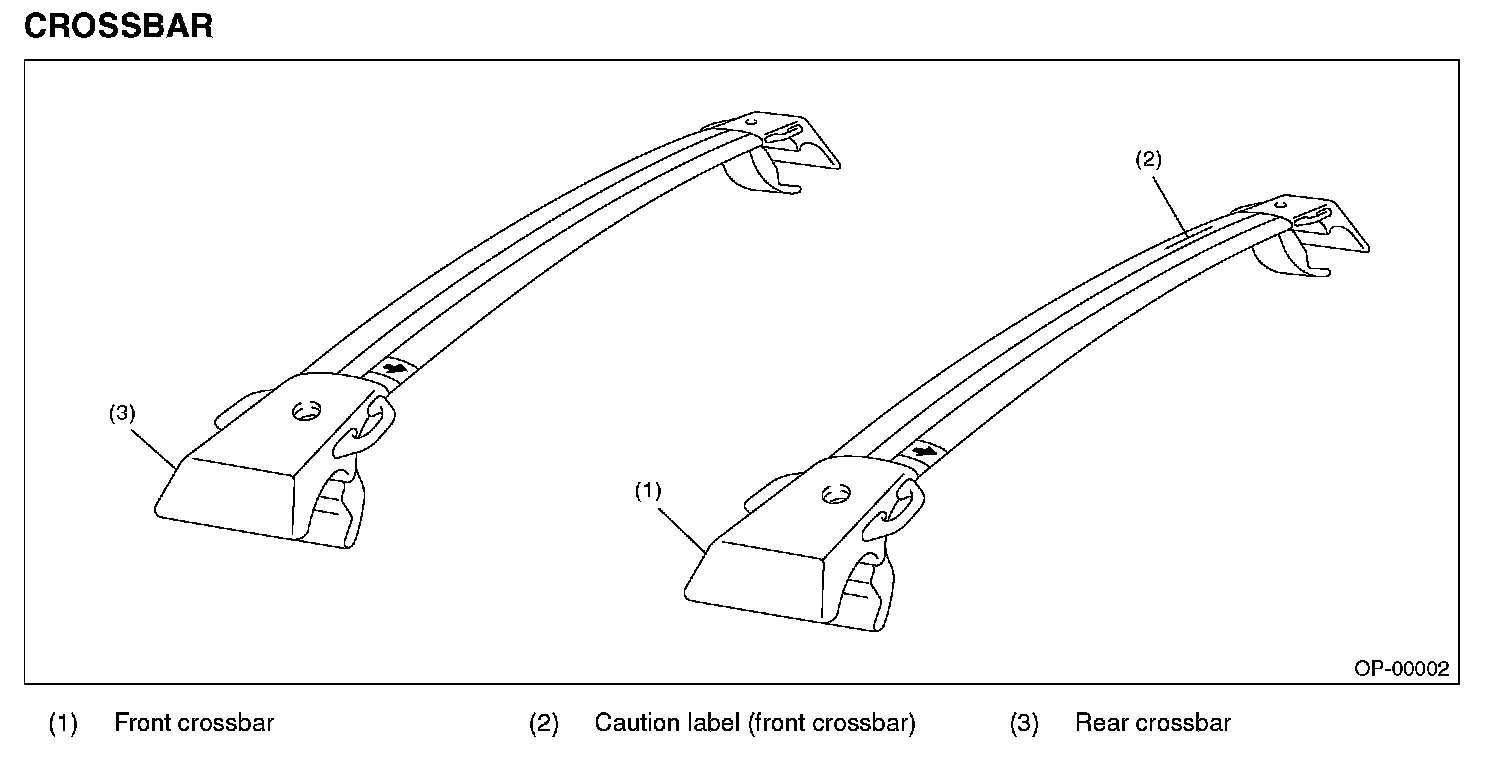 CROSSBAR

(2)

(3)

(1)

OP-00002

(1) Front crossbar

(2) Caution label (front crossbar)

(3) Rear crossbar