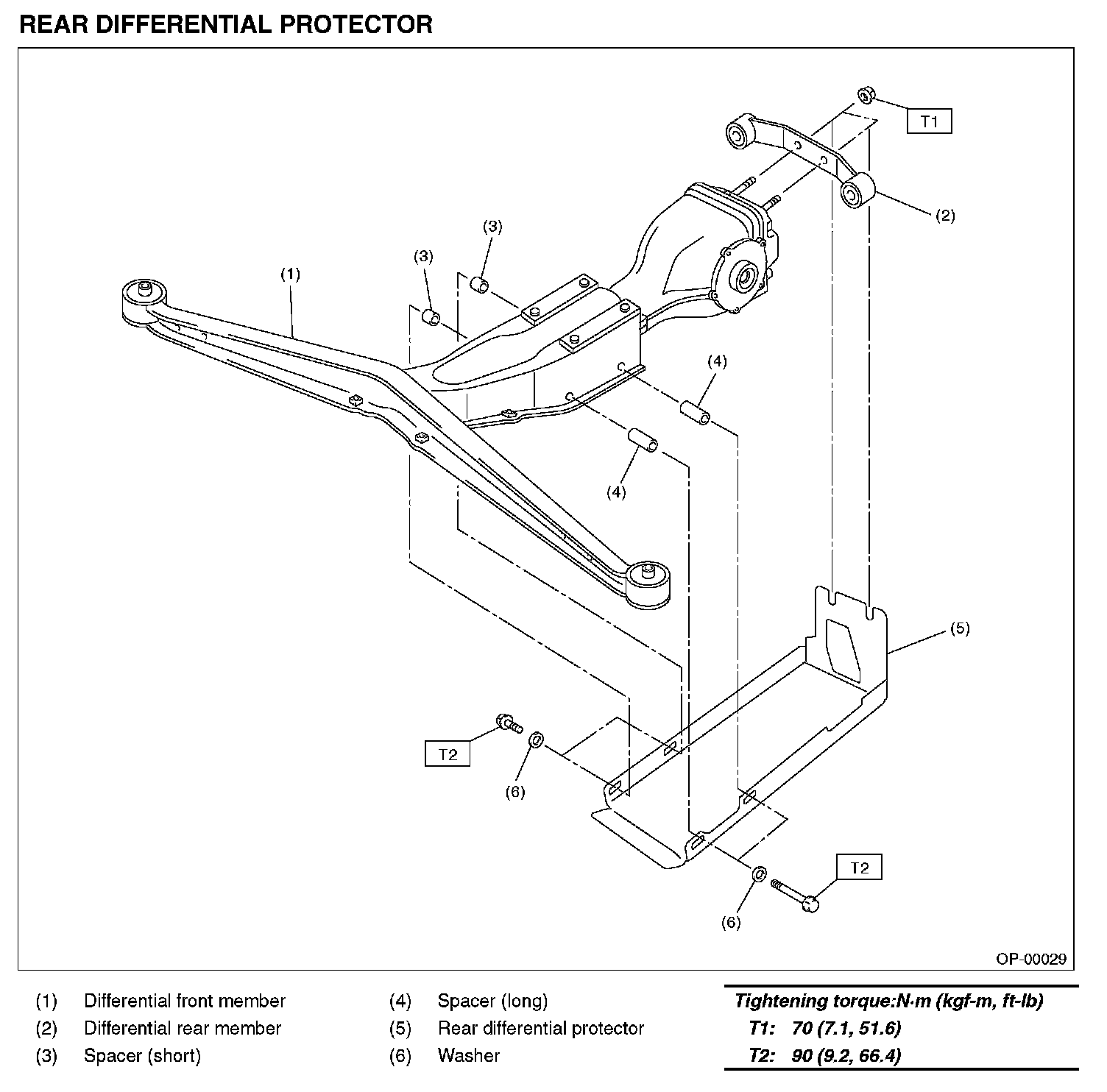 REAR DIFFERENTIAL PROTECTOR

T1
(2)
(3)
(3)
(1)
(4)
(4)
(5)
T2
(6)
T2
(6)
OP-00029

(1) Differential front member
(2) Differential rear member
(3) Spacer (short)

(4) Spacer (long)
(5) Rear differential protector
(6) Washer

Tightening torque:N·m (kgf-m, ft-lb)
T1: 70 (7.1, 51.6)
T2: 90 (9.2, 66.4)