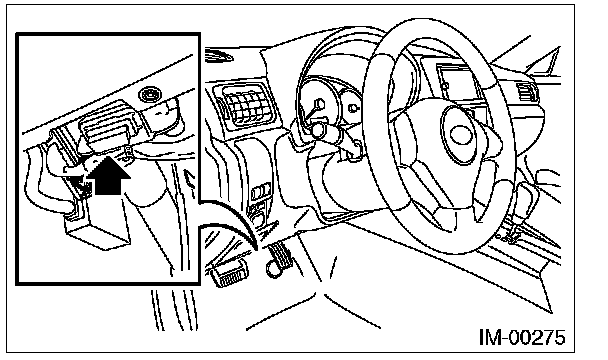 IM-00275