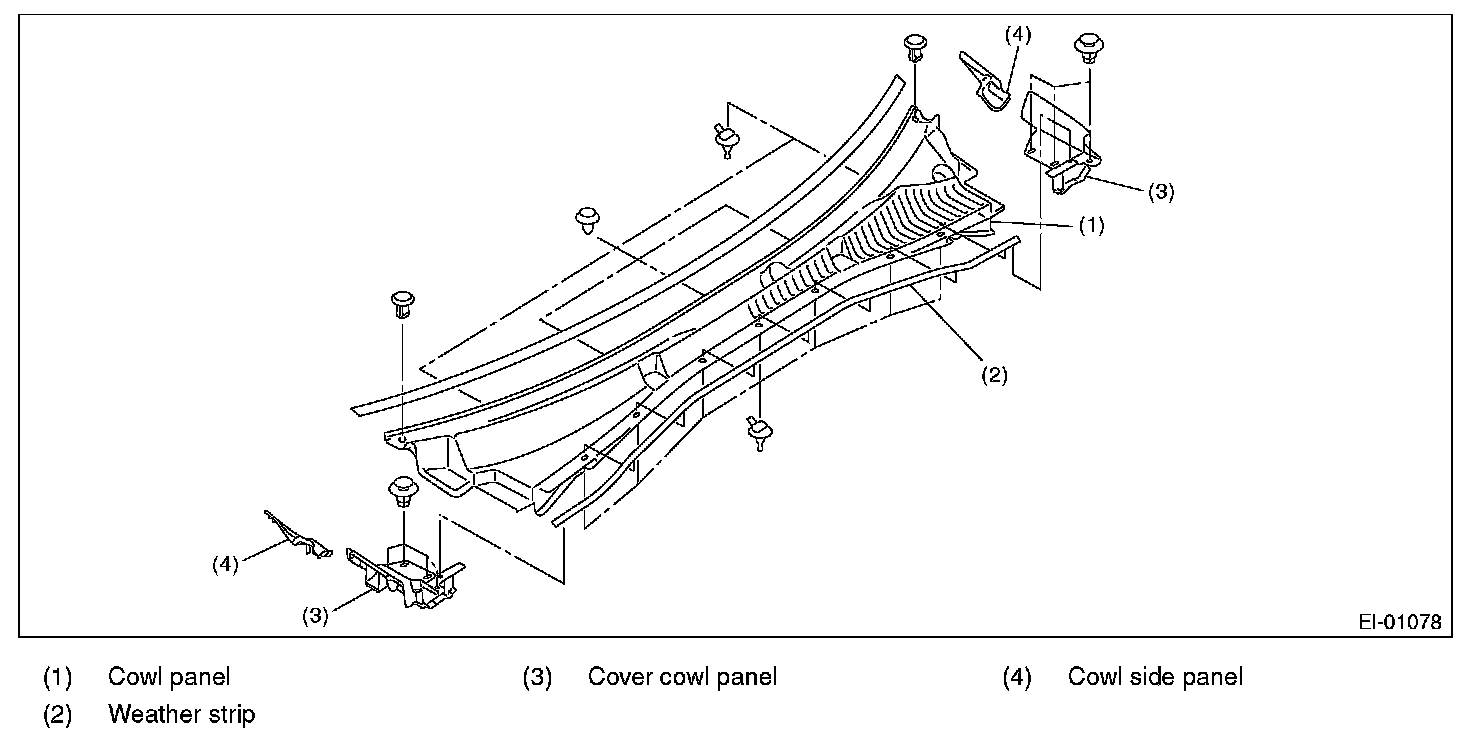 (4)

(3)

(1)

(2)

(4)

(3)

EI-01078

(1) Cowl panel
(2) Weather strip
(3) Cover cowl panel
(4) Cowl side panel