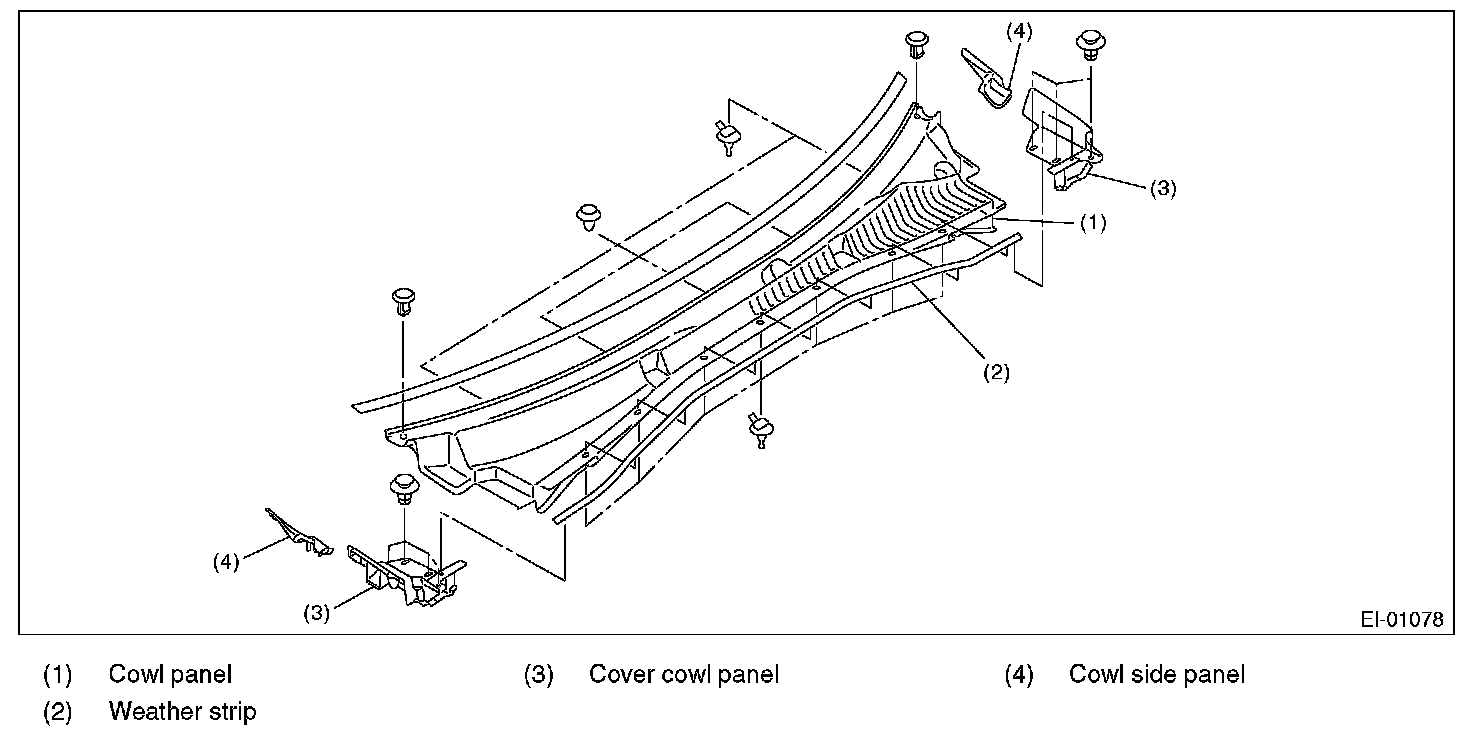 (4)

(3)

(1)

(2)

(4)

(3)

EI-01078

(1) Cowl panel
(2) Weather strip

(3) Cover cowl panel

(4) Cowl side panel