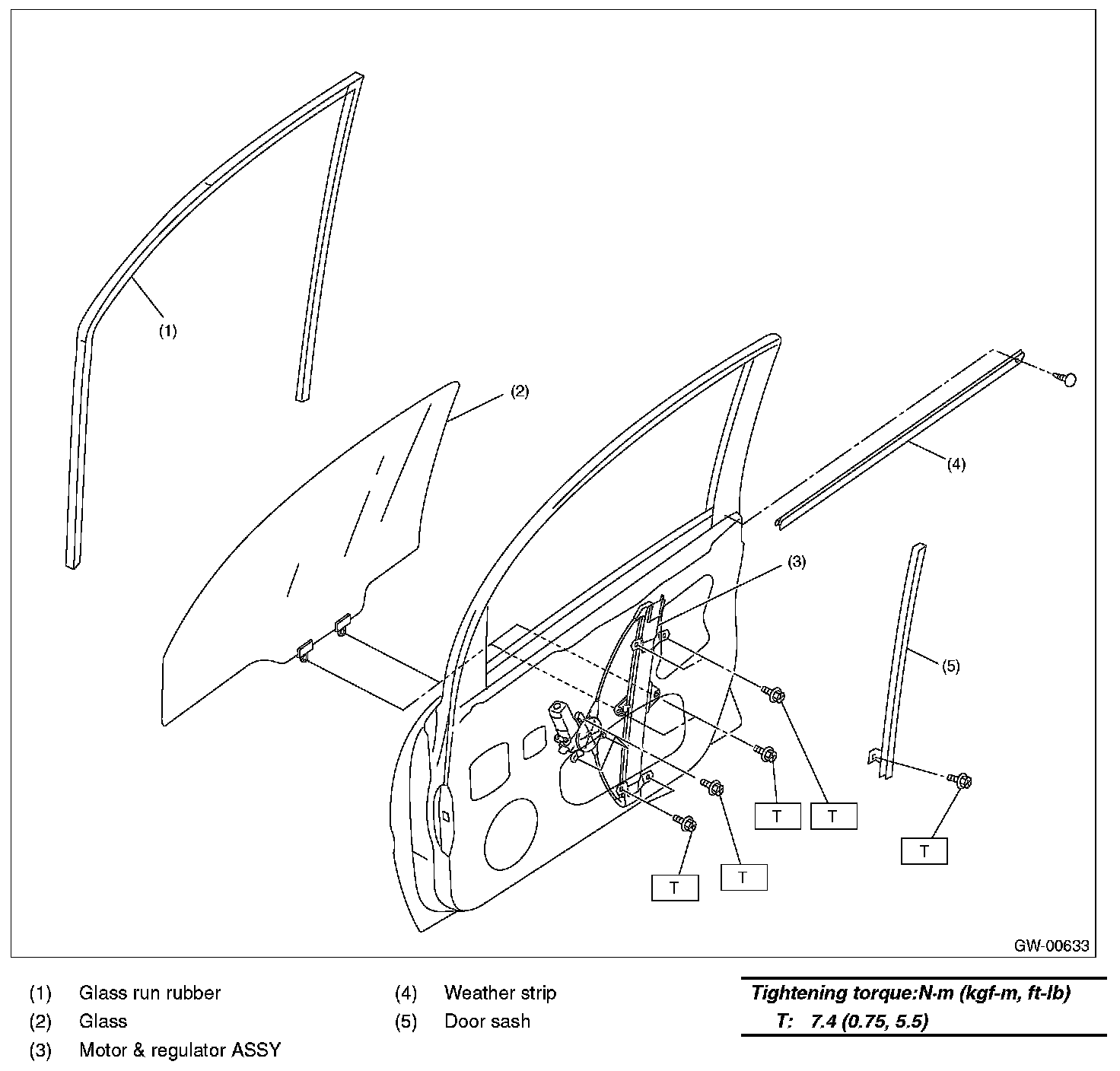 (1)

(2)

(4)

(3)

(5)

T

T

T

T

T

GW-00633

(1) Glass run rubber
(2) Glass
(3) Motor & regulator ASSY

(4) Weather strip
(5) Door sash

Tightening torque:N·m (kgf-m, ft-lb)
T: 7.4 (0.75, 5.5)