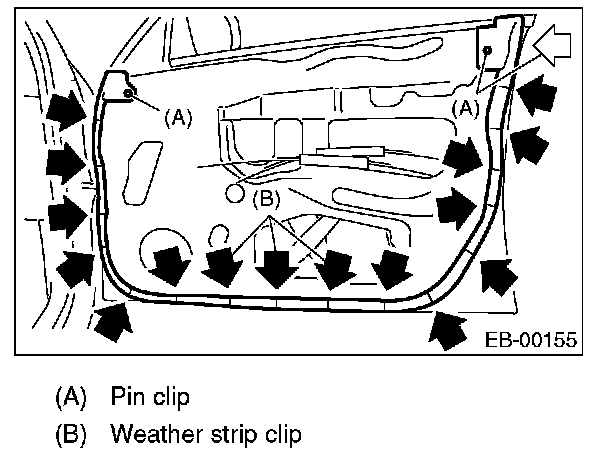 (A)

(A)

(B)

EB-00155

(A) Pin clip

(B) Weather strip clip