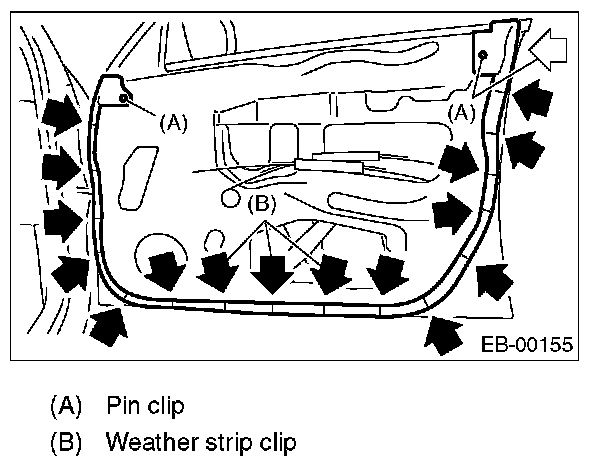 (A)

(A)

(B)

EB-00155

(A) Pin clip

(B) Weather strip clip