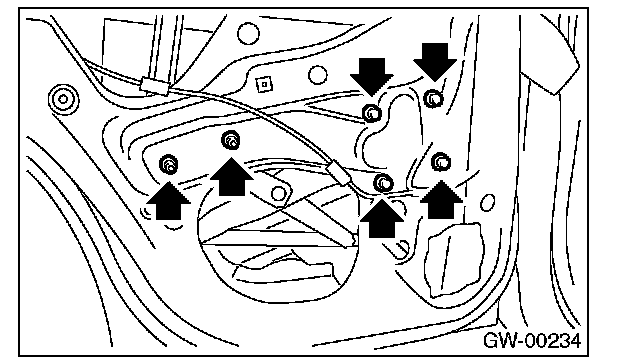 GW-00234