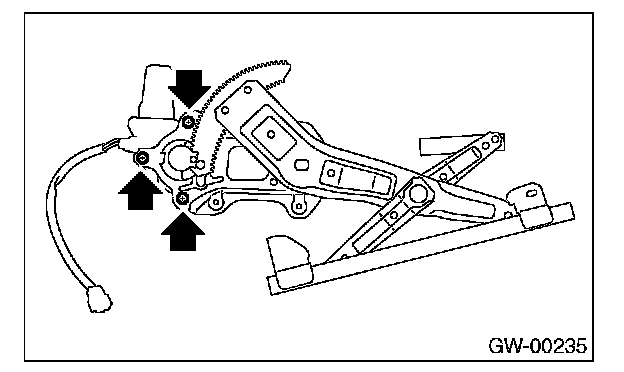 GW-00235