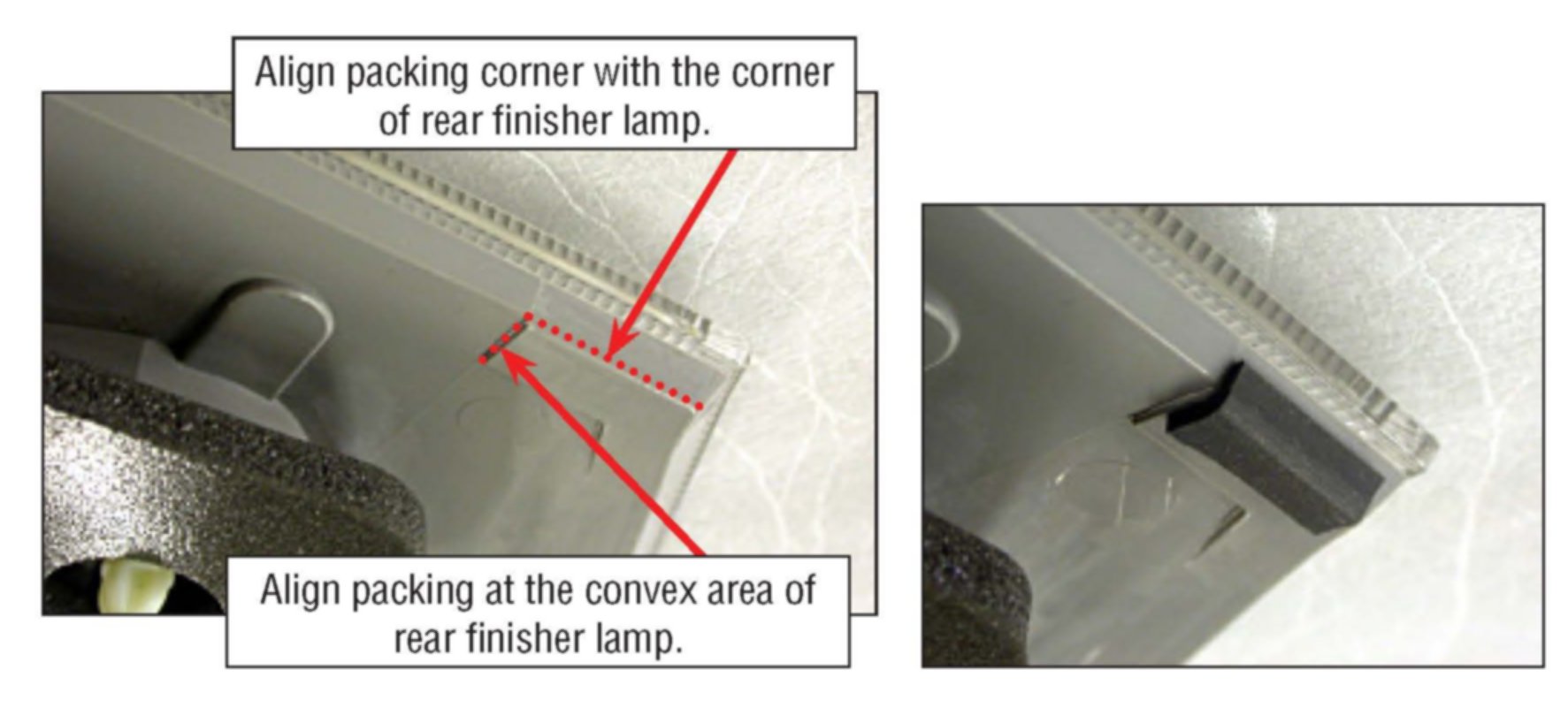 Align packing corner with the corner of rear finisher lamp.

Align packing at the convex area of rear finisher lamp.