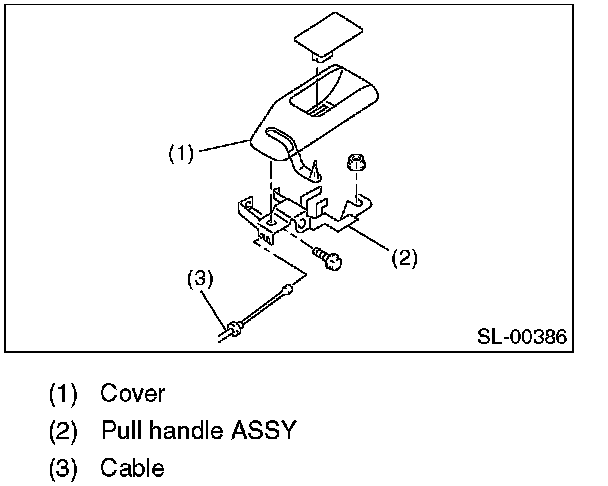 (1)

(2)

(3)

SL-00386

(1) Cover
(2) Pull handle ASSY
(3) Cable