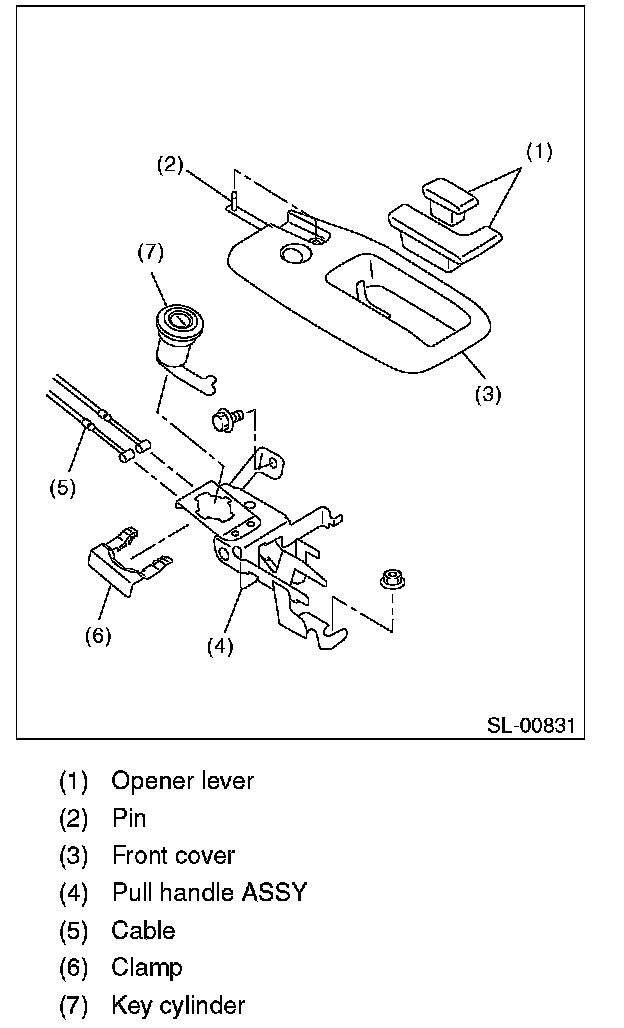 (2)
(1)
(7)
(3)
(5)
(6)
(4)
SL-00831

(1) Opener lever
(2) Pin
(3) Front cover
(4) Pull handle ASSY
(5) Cable
(6) Clamp
(7) Key cylinder